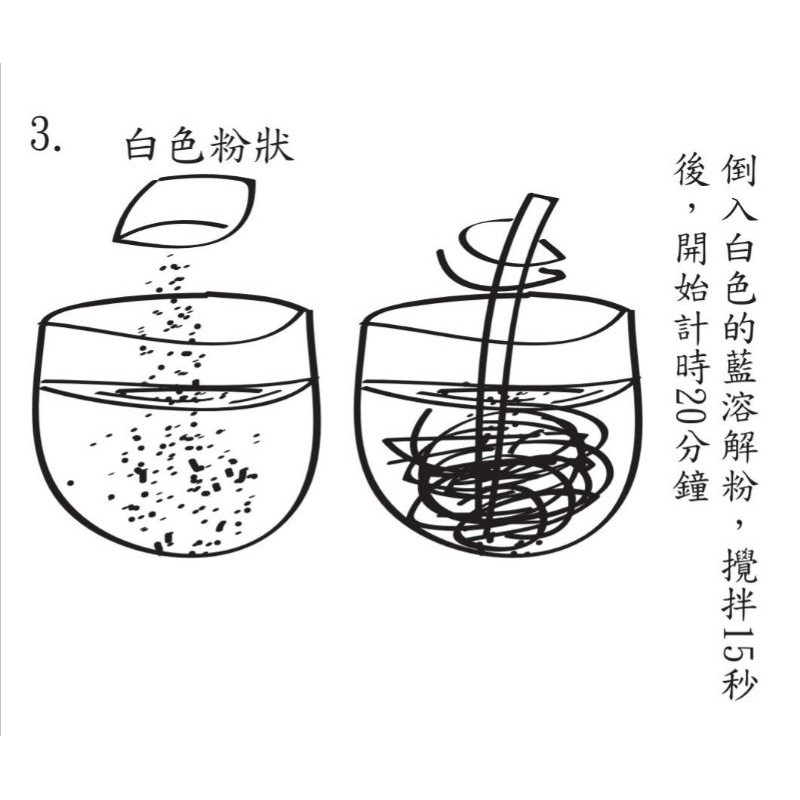 3.

白色粉狀

倒入白色的藍溶解粉，攪拌15秒後，開始計時20分鐘