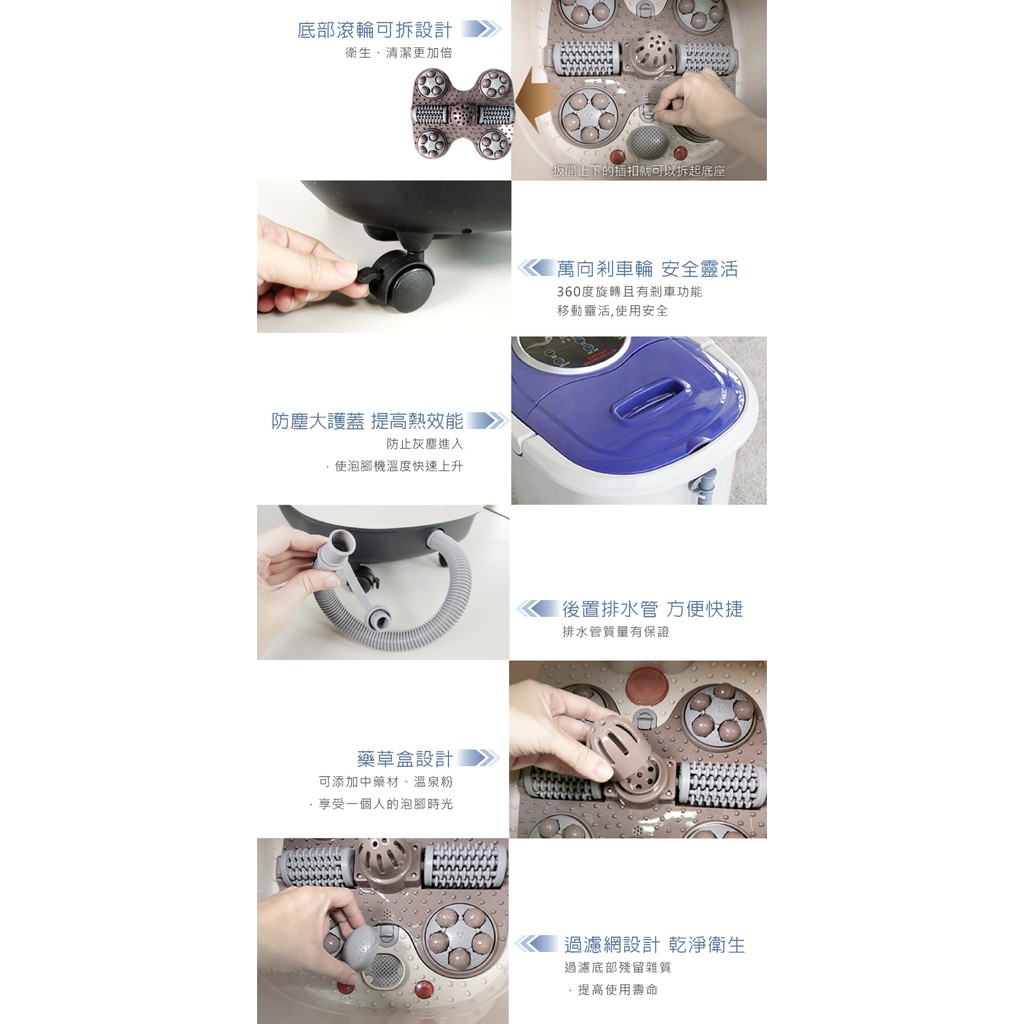 底部滾輪可拆設計
衛生、清潔更加倍

扳開上下的插扣就可以拆起底座

萬向剎車輪 安全靈活
360度旋轉且有剎車功能
移動靈活,使用安全

防塵大護蓋 提高熱效能
防止灰塵進入
，使泡腳機溫度快速上升

後置排水管 方便快捷
排水管質量有保證

藥草盒設計
可添加中藥材、溫泉粉
，享受一個人的泡腳時光

過濾網設計 乾淨衛生
過濾底部殘留雜質
，提高使用壽命