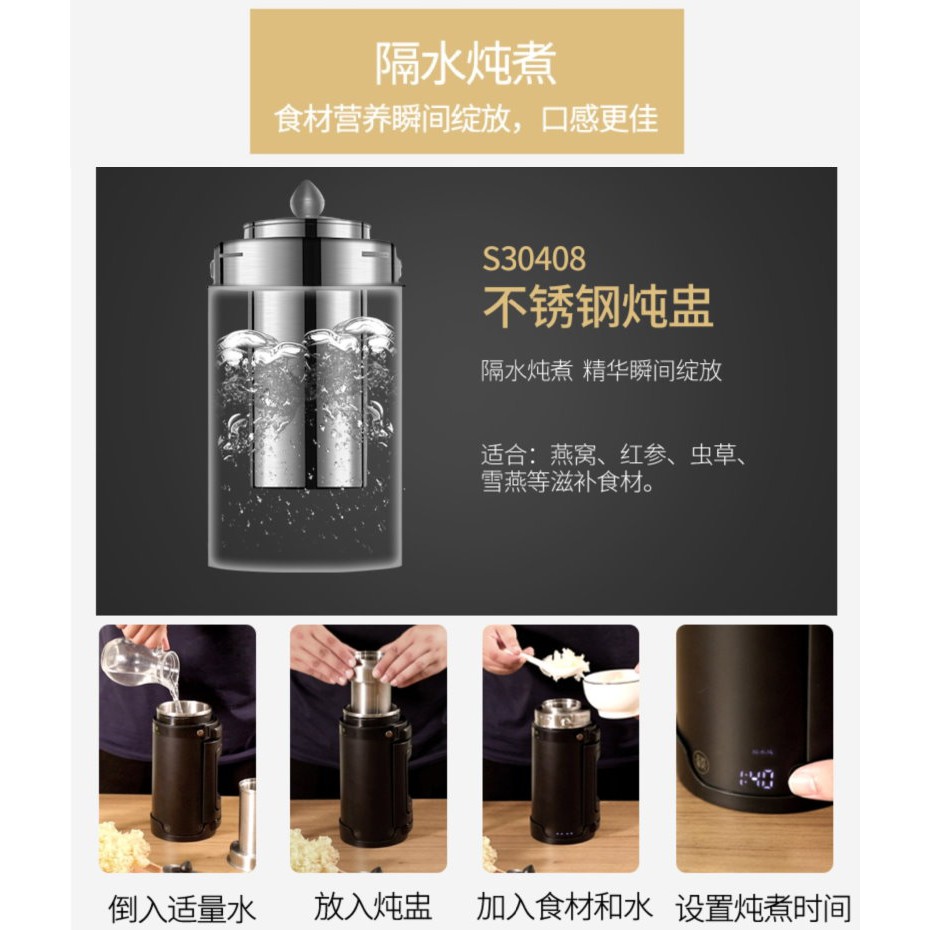 隔水炖煮
食材营养瞬间绽放，口感更佳

S30408
不锈钢炖盅

隔水炖煮 精华瞬间绽放

适合：燕窝、红参、虫草、雪燕等滋补食材。

1:40

倒入适量水
放入炖盅
加入食材和水
设置炖煮时间