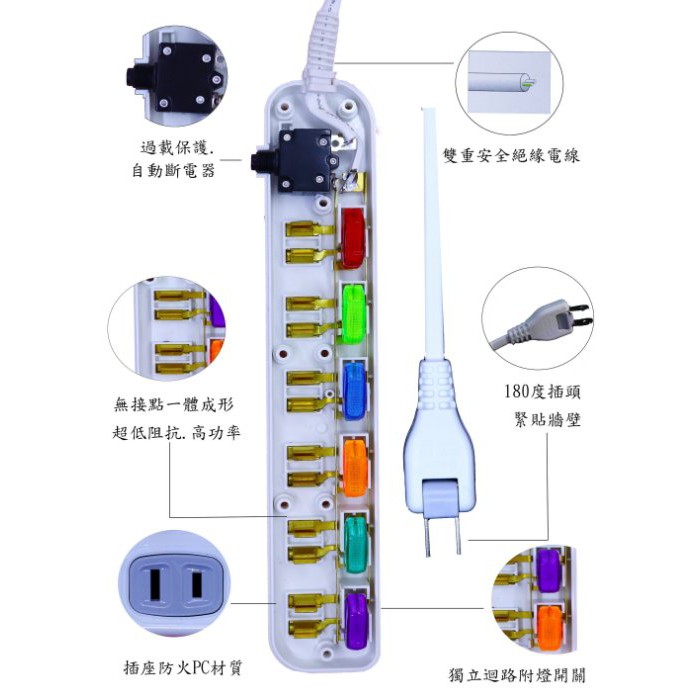 過載保護.
自動斷電器

雙重安全絕緣電線

無接點一體成形
超低阻抗.高功率

180度插頭
緊貼牆壁

插座防火PC材質

獨立迴路附燈開關