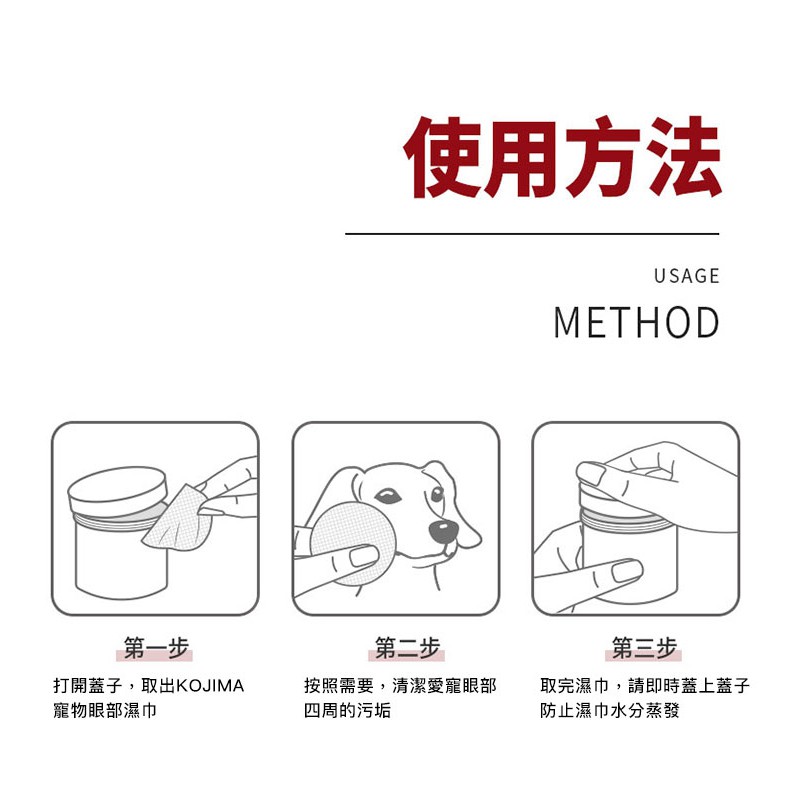 使用方法

USAGE

METHOD

第一步

打開蓋子，取出KOJIMA寵物眼部濕巾

第二步

按照需要，清潔愛寵眼部四周的污垢

第三步

取完濕巾，請即時蓋上蓋子防止濕巾水分蒸發