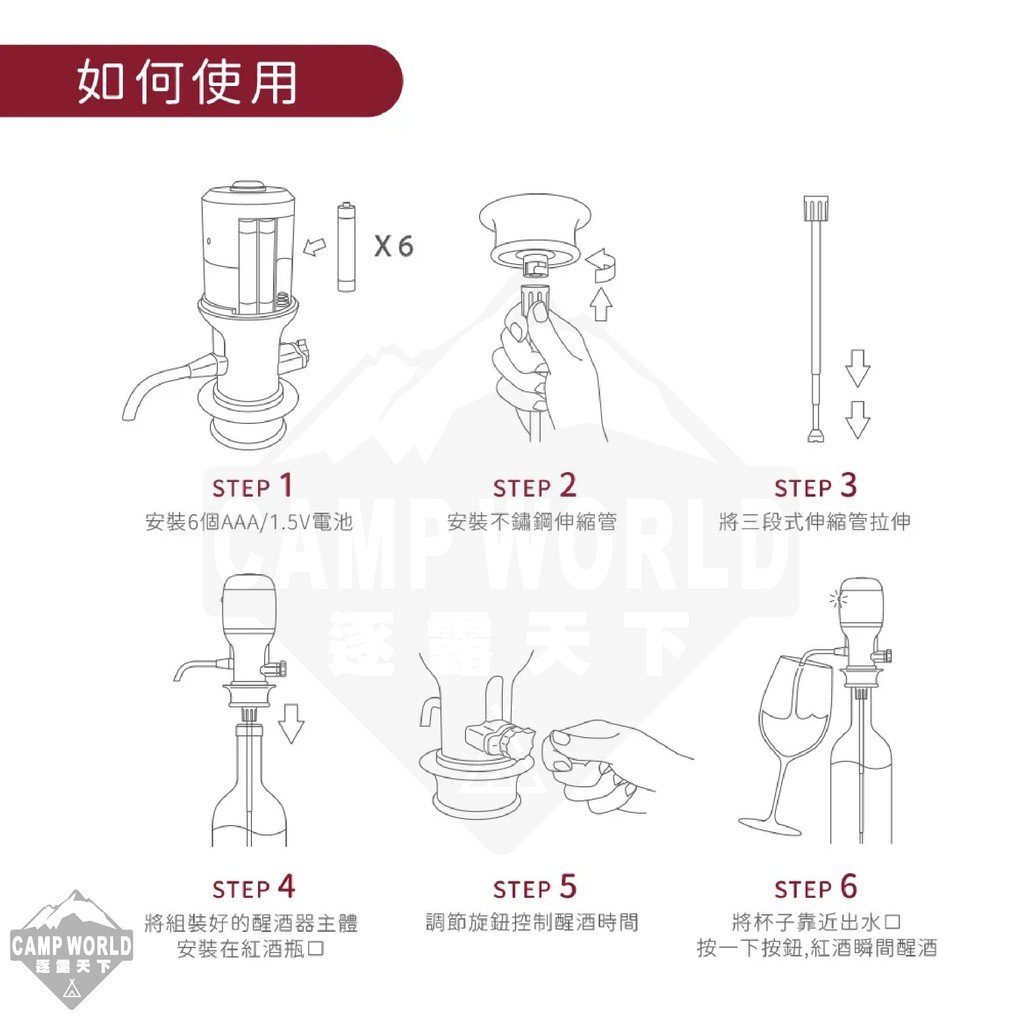 如何使用

X 6

STEP 1
安裝6個AAA/1.5V電池

STEP 2
安裝不鏽鋼伸縮管

STEP 3
將三段式伸縮管拉伸

CAMP WORLD
逐露天下

STEP 4
將組裝好的醒酒器主體
安裝在紅酒瓶口

STEP 5
調節旋鈕控制醒酒時間

STEP 6
將杯子靠近出水口
按一下按鈕,紅酒瞬間醒酒

CAMP WORLD
逐露天下