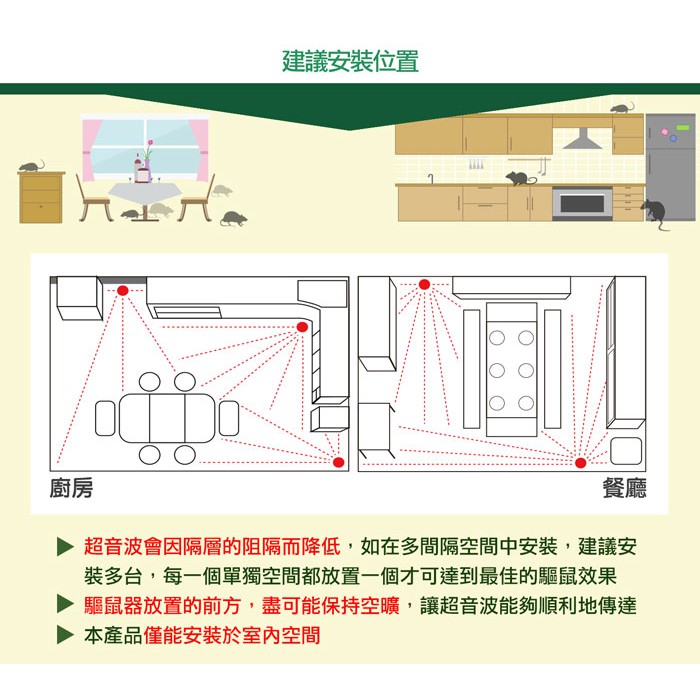 建議安裝位置

廚房

餐廳

▶ 超音波會因隔層的阻隔而降低，如在多間隔空間中安裝，建議安裝多台，每一個單獨空間都放置一個才可達到最佳的驅鼠效果
▶ 驅鼠器放置的前方，盡可能保持空曠，讓超音波能夠順利地傳達
▶ 本產品僅能安裝於室內空間