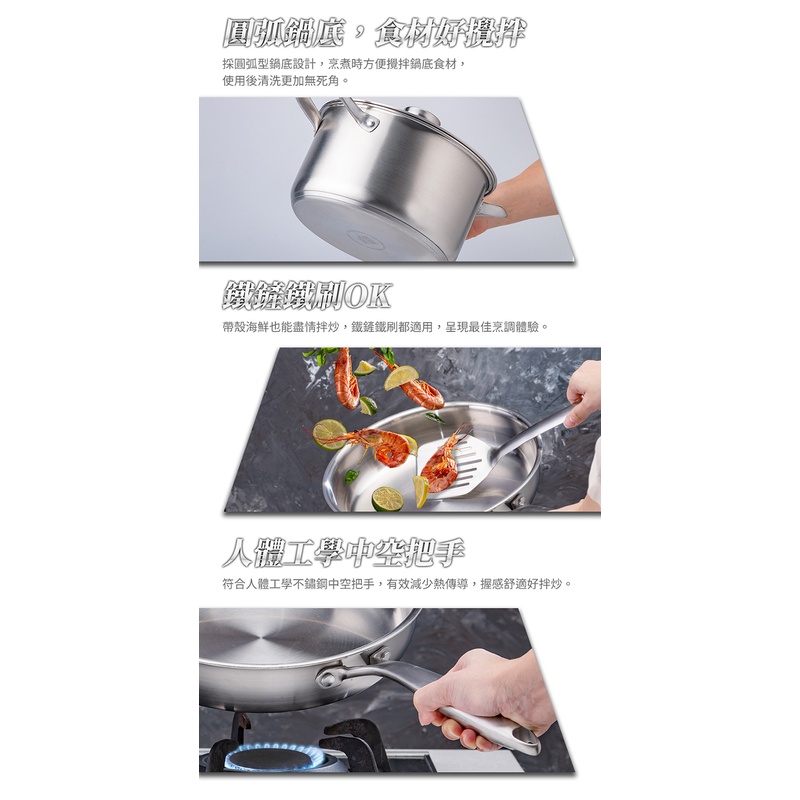 圓弧鍋底，食材好攪拌

採圓弧型鍋底設計，烹煮時方便攪拌鍋底食材，使用後清洗更加無死角。

鐵鏟鐵刷OK

帶殼海鮮也能盡情拌炒，鐵鏟鐵刷都適用，呈現最佳烹調體驗。

人體工學中空把手

符合人體工學不鏽鋼中空把手，有效減少熱傳導，握感舒適好拌炒。