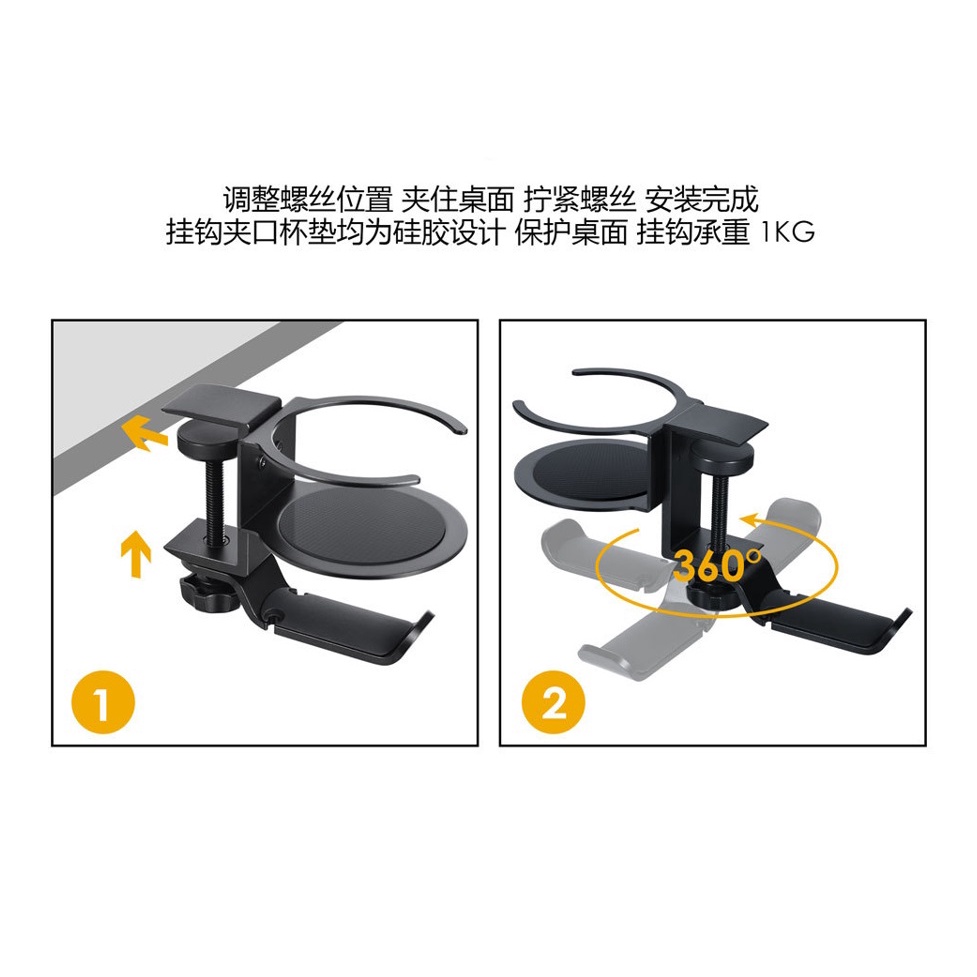 调整螺丝位置 夹住桌面 拧紧螺丝 安装完成
挂钩夹口杯垫均为硅胶设计 保护桌面 挂钩承重 1KG

1

360°

2