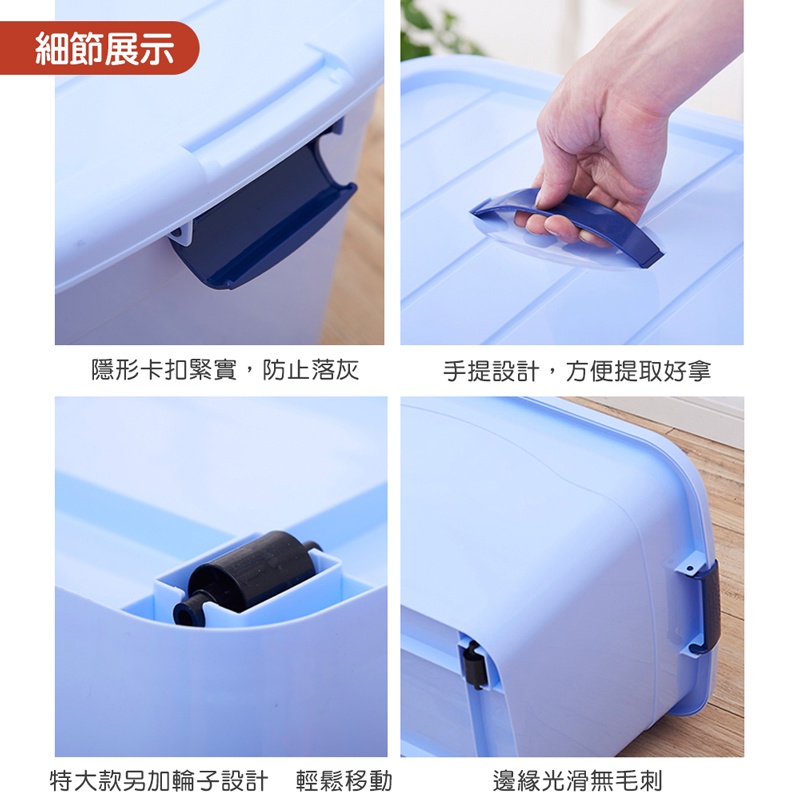 細節展示

隱形卡扣緊實，防止落灰

手提設計，方便提取好拿

特大款另加輪子設計　輕鬆移動

邊緣光滑無毛刺