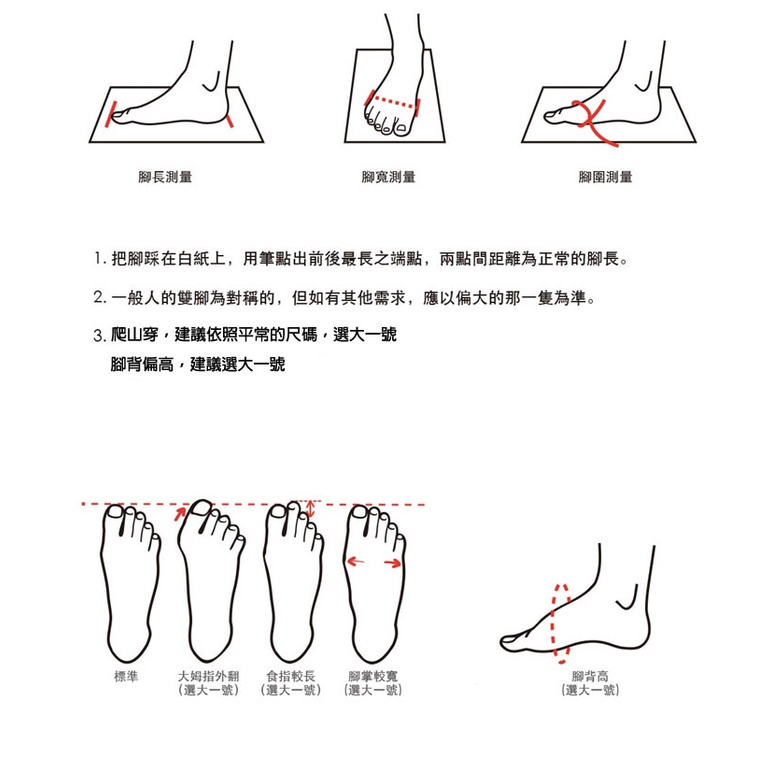 腳長測量

腳寬測量

腳圍測量

1. 把腳踩在白紙上，用筆點出前後最長之端點，兩點間距離為正常的腳長。

2. 一般人的雙腳為對稱的，但如有其他需求，應以偏大的那一隻為準。

3. 爬山穿，建議依照平常的尺碼，選大一號
腳背偏高，建議選大一號

標準

大姆指外翻
(選大一號)

食指較長
(選大一號)

腳掌較寬
(選大一號)

腳背高
(選大一號)