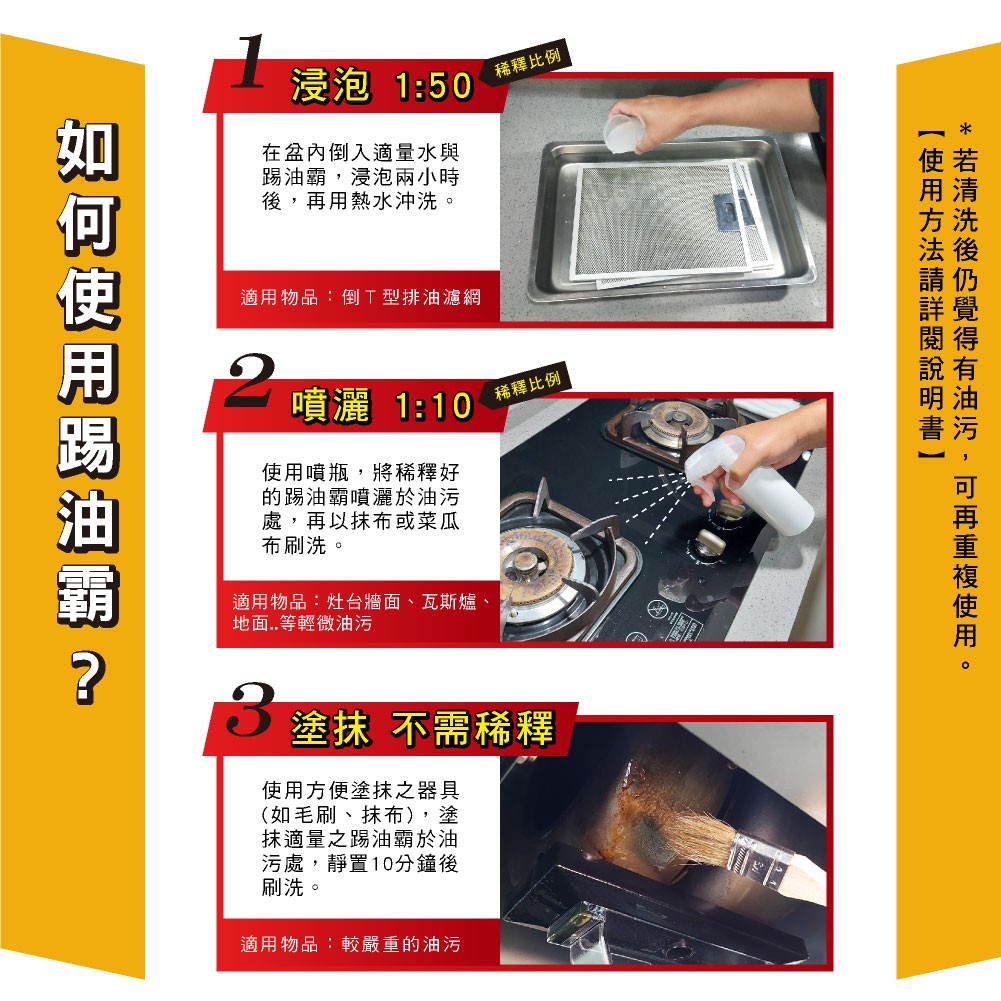 如何使用踢油霸？

1 浸泡 1:50 稀釋比例

在盆內倒入適量水與踢油霸，浸泡兩小時後，再用熱水沖洗。

適用物品：倒T型排油濾網

2 噴灑 1:10 稀釋比例

使用噴瓶，將稀釋好的踢油霸噴灑於油污處，再以抹布或菜瓜布刷洗。

適用物品：灶台牆面、瓦斯爐、地面..等輕微油污

3 塗抹 不需稀釋

使用方便塗抹之器具(如毛刷、抹布)，塗抹適量之踢油霸於油污處，靜置10分鐘後刷洗。

適用物品：較嚴重的油污

*若清洗後仍覺得有油污，可再重複使用。
【使用方法請詳閱說明書】