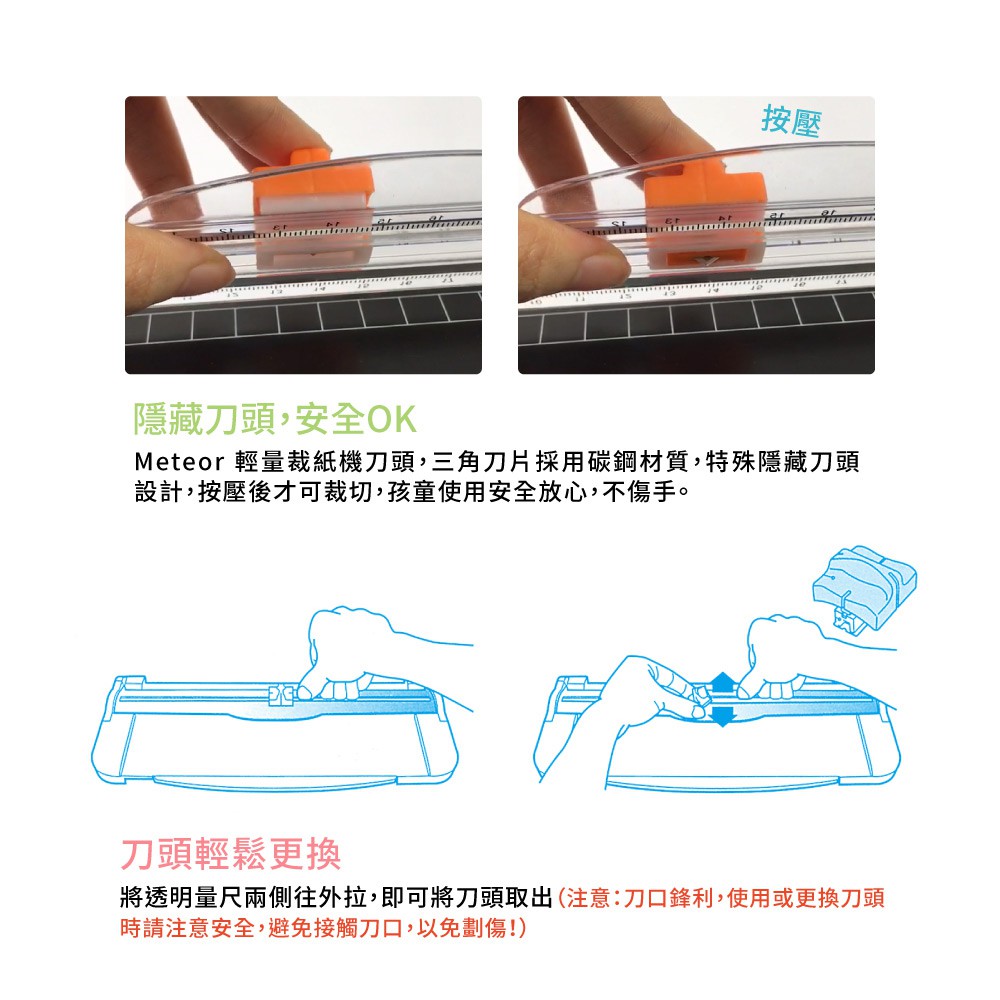 按壓

隱藏刀頭，安全OK

Meteor 輕量裁紙機刀頭，三角刀片採用碳鋼材質，特殊隱藏刀頭設計，按壓後才可裁切，孩童使用安全放心，不傷手。

刀頭輕鬆更換

將透明量尺兩側往外拉，即可將刀頭取出（注意：刀口鋒利，使用或更換刀頭時請注意安全，避免接觸刀口，以免劃傷！）