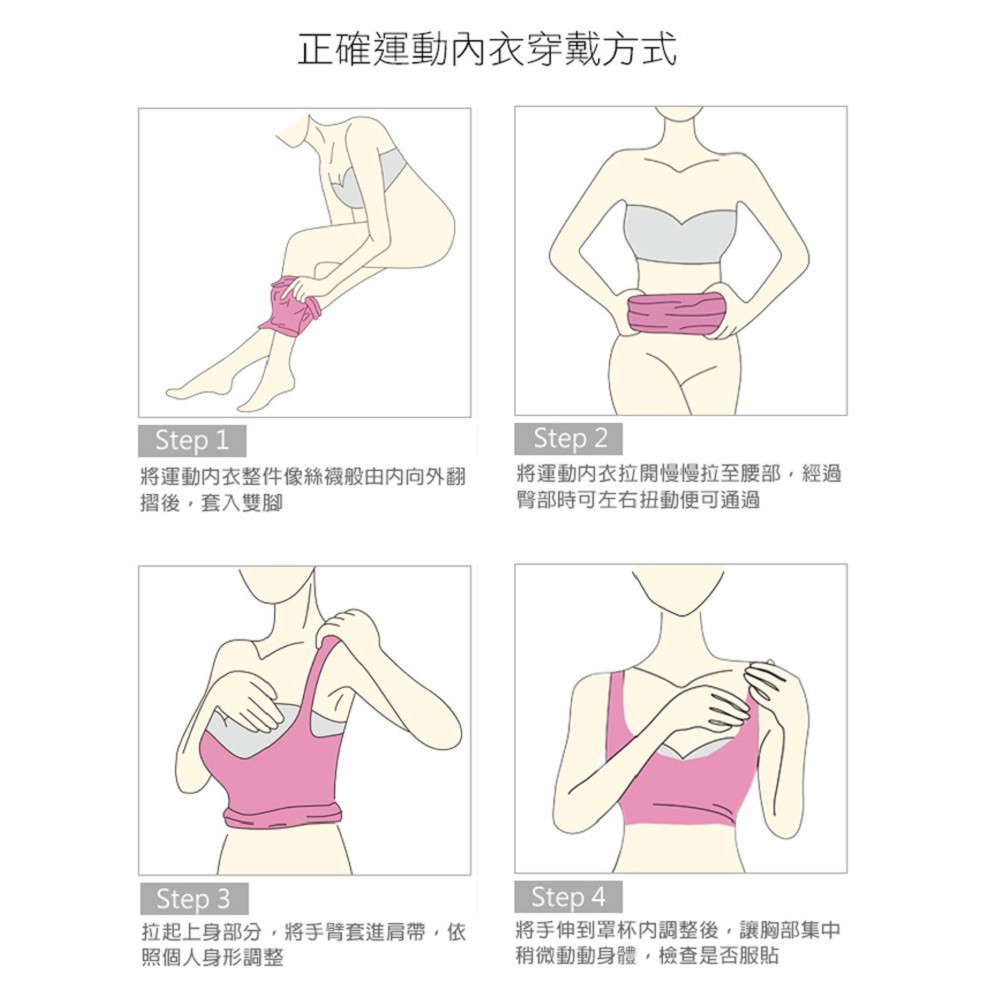 正確運動內衣穿戴方式

Step 1
將運動內衣整件像絲襪般由內向外翻摺後，套入雙腳

Step 2
將運動內衣拉開慢慢拉至腰部，經過臀部時可左右扭動便可通過

Step 3
拉起上身部分，將手臂套進肩帶，依照個人身形調整

Step 4
將手伸到罩杯內調整後，讓胸部集中稍微動動身體，檢查是否服貼