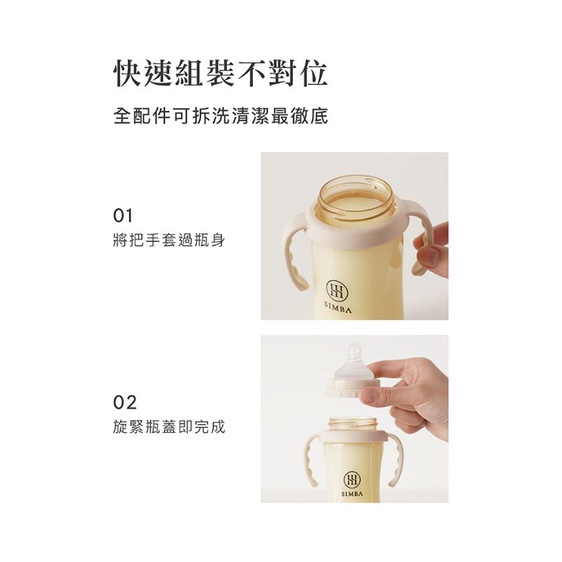 快速組裝不對位

全配件可拆洗清潔最徹底

01
將把手套過瓶身

SIMBA

02
旋緊瓶蓋即完成

SIMBA