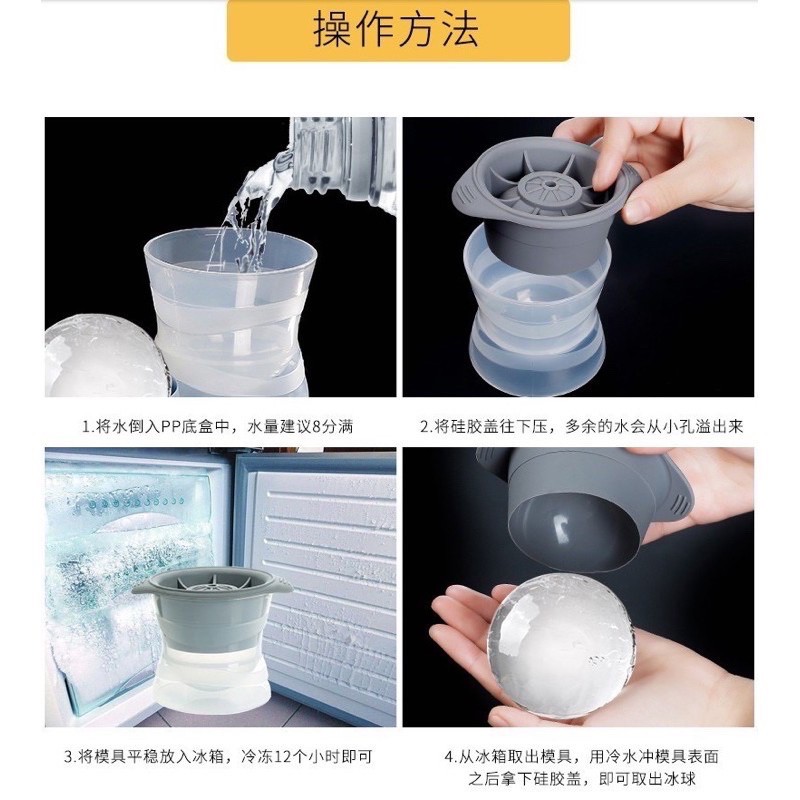 操作方法

1.将水倒入PP底盒中，水量建议8分满

2.将硅胶盖往下压，多余的水会从小孔溢出来

3.将模具平稳放入冰箱，冷冻12个小时即可

4.从冰箱取出模具，用冷水冲模具表面之后拿下硅胶盖，即可取出冰球