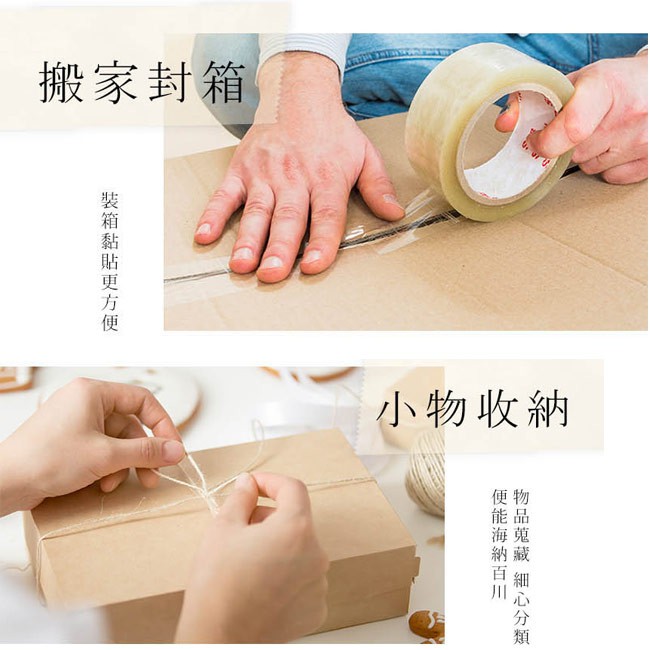 搬家封箱

裝箱黏貼更方便

小物收納

物品蒐藏 細心分類
便能海納百川