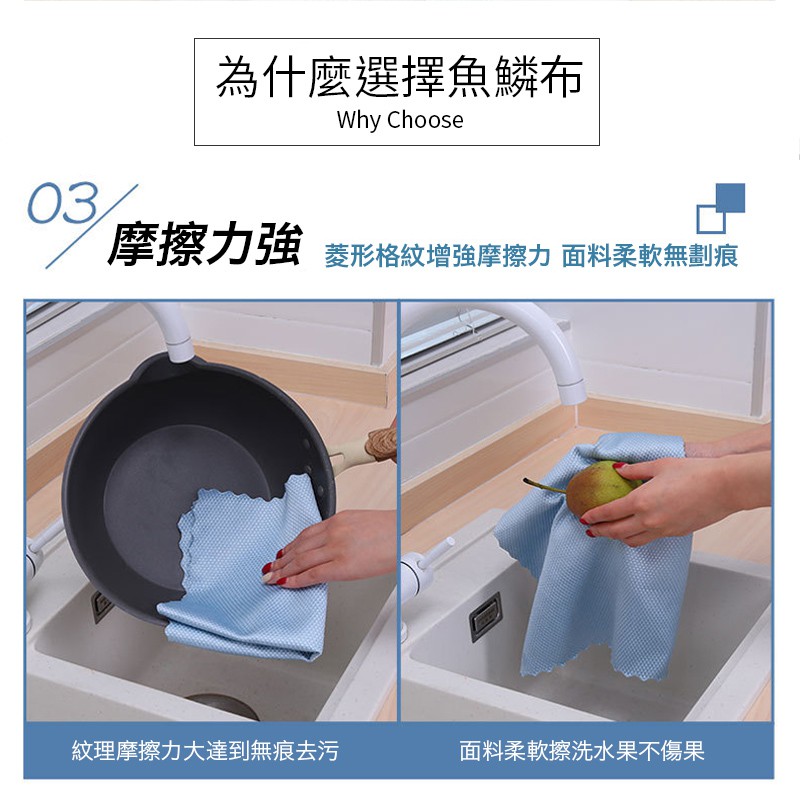 為什麼選擇魚鱗布
Why Choose

03

摩擦力強

菱形格紋增強摩擦力 面料柔軟無劃痕

紋理摩擦力大達到無痕去污

面料柔軟擦洗水果不傷果