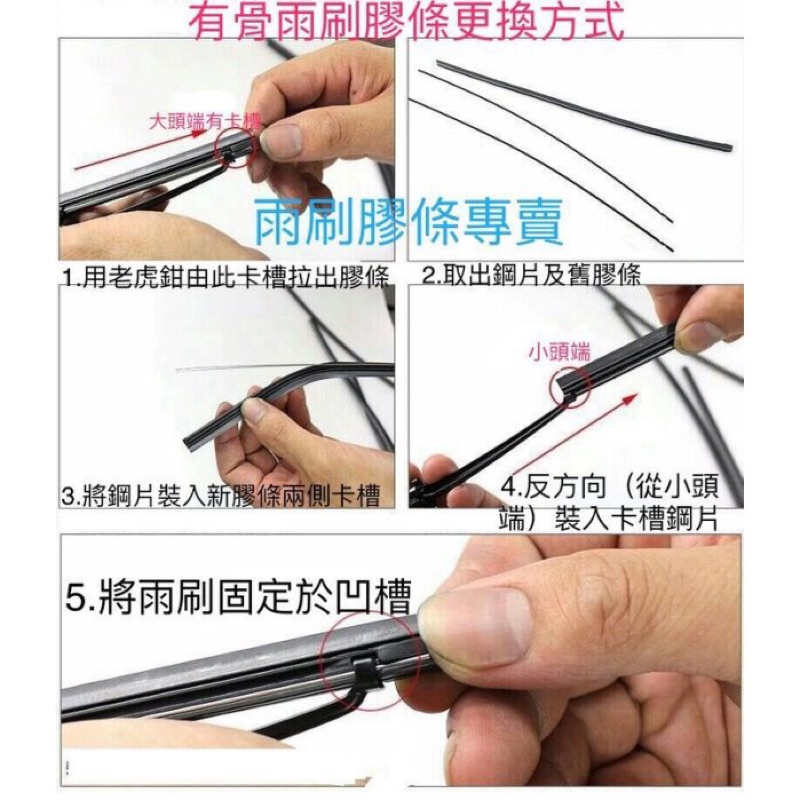 有骨雨刷膠條更換方式

大頭端有卡槽

雨刷膠條專賣

1.用老虎鉗由此卡槽拉出膠條

2.取出鋼片及舊膠條

3.將鋼片裝入新膠條兩側卡槽

小頭端

4.反方向（從小頭端）裝入卡槽鋼片

5.將雨刷固定於凹槽