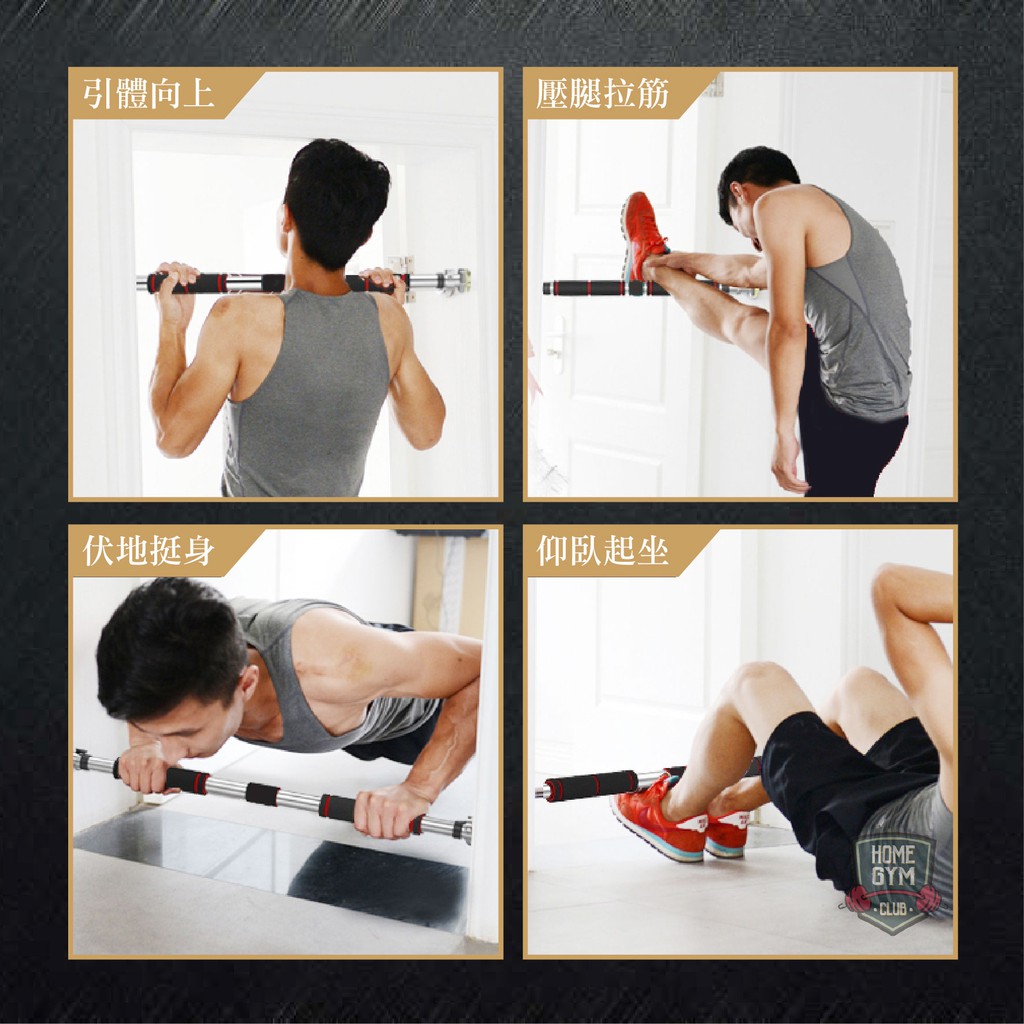 引體向上

壓腿拉筋

伏地挺身

仰臥起坐

HOME
GYM
CLUB