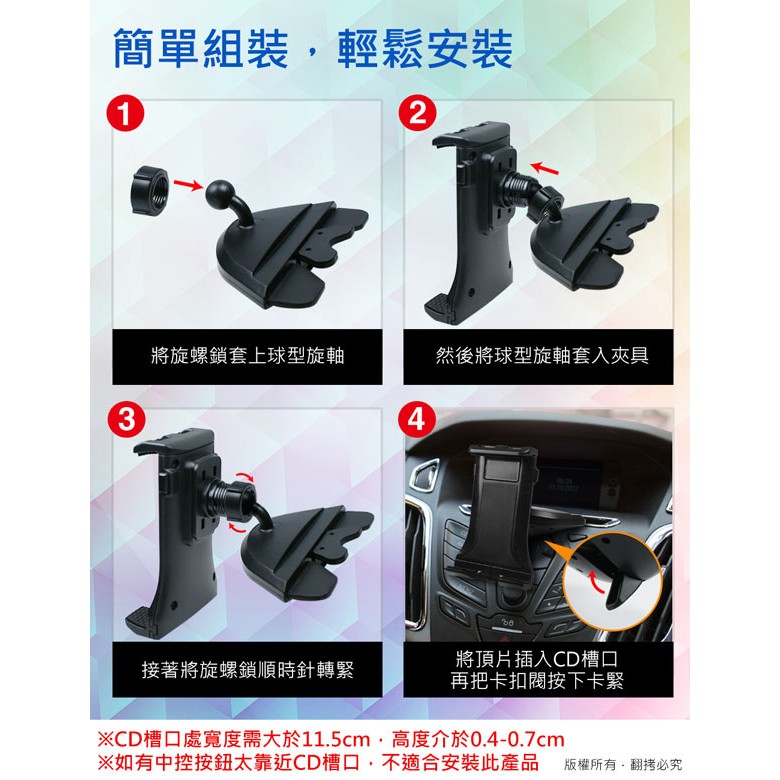 簡單組裝，輕鬆安裝

1

將旋螺鎖套上球型旋軸

2

然後將球型旋軸套入夾具

3

接著將旋螺鎖順時針轉緊

4

將頂片插入CD槽口
再把卡扣閥按下卡緊

※CD槽口處寬度需大於11.5cm，高度介於0.4-0.7cm
※如有中控按鈕太靠近CD槽口，不適合安裝此產品

版權所有．翻拷必究