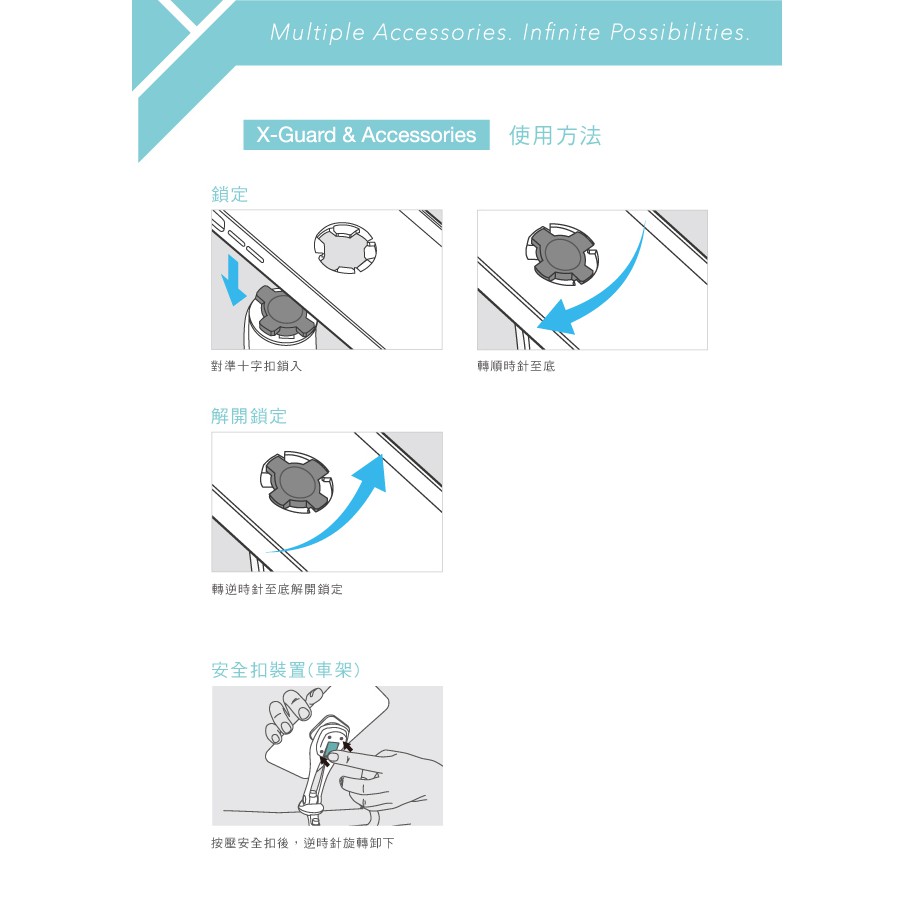 Multiple Accessories. Infinite Possibilities.

X-Guard & Accessories 使用方法

鎖定

對準十字扣鎖入

轉順時針至底

解開鎖定

轉逆時針至底解開鎖定

安全扣裝置(車架)

按壓安全扣後，逆時針旋轉卸下