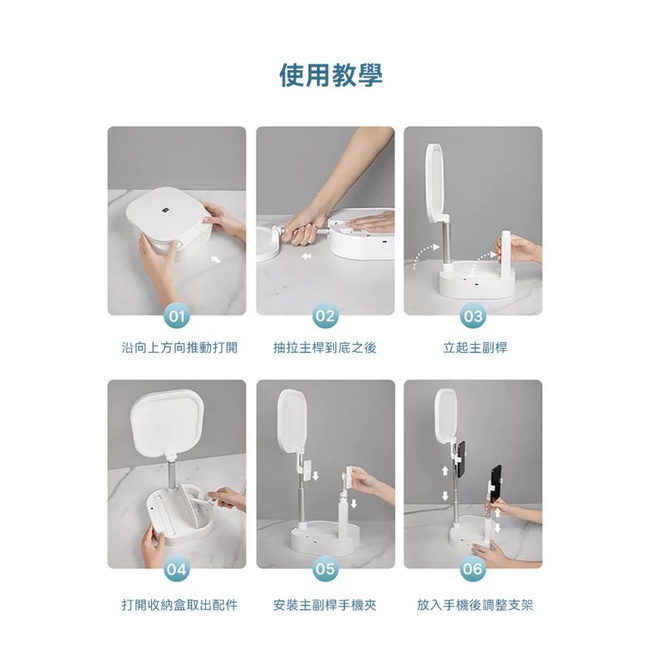 使用教學

01
沿向上方向推動打開

02
抽拉主桿到底之後

03
立起主副桿

04
打開收納盒取出配件

05
安裝主副桿手機夾

06
放入手機後調整支架