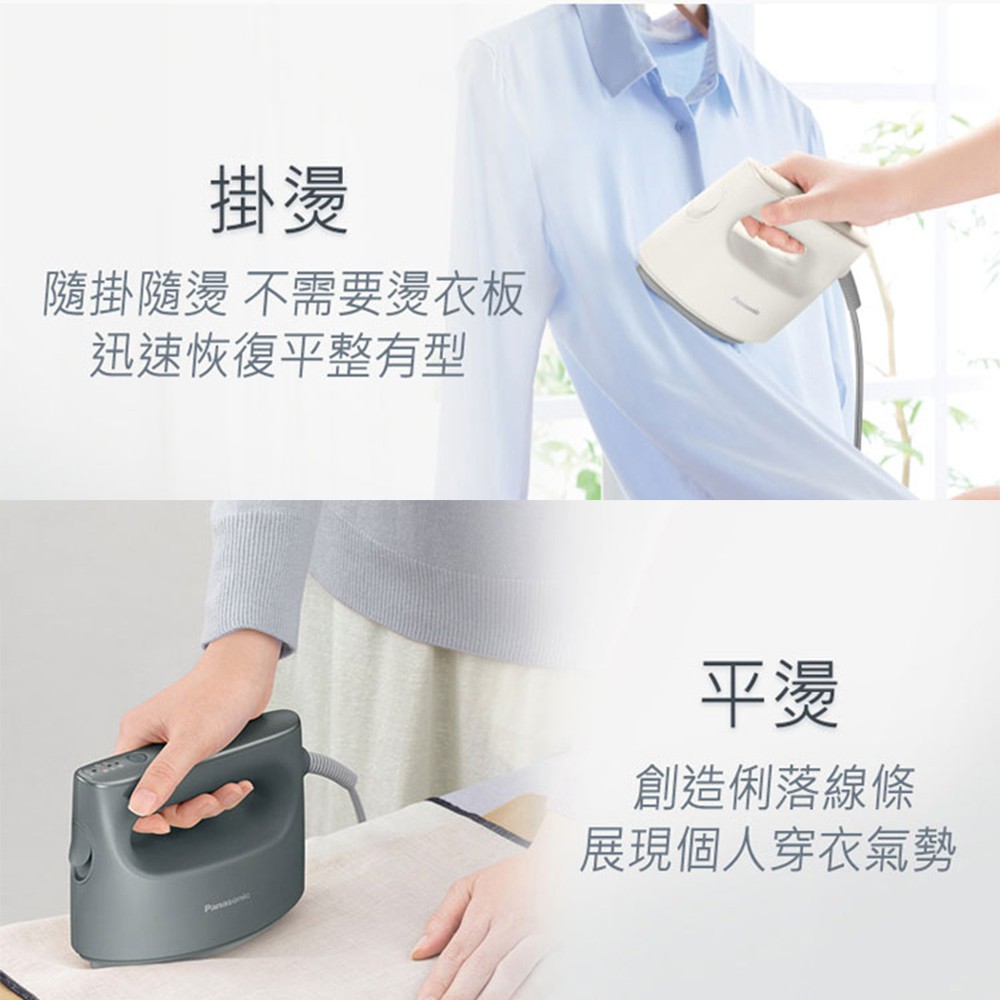 掛燙

隨掛隨燙 不需要燙衣板
迅速恢復平整有型

Panasonic

平燙

創造俐落線條
展現個人穿衣氣勢

Panasonic