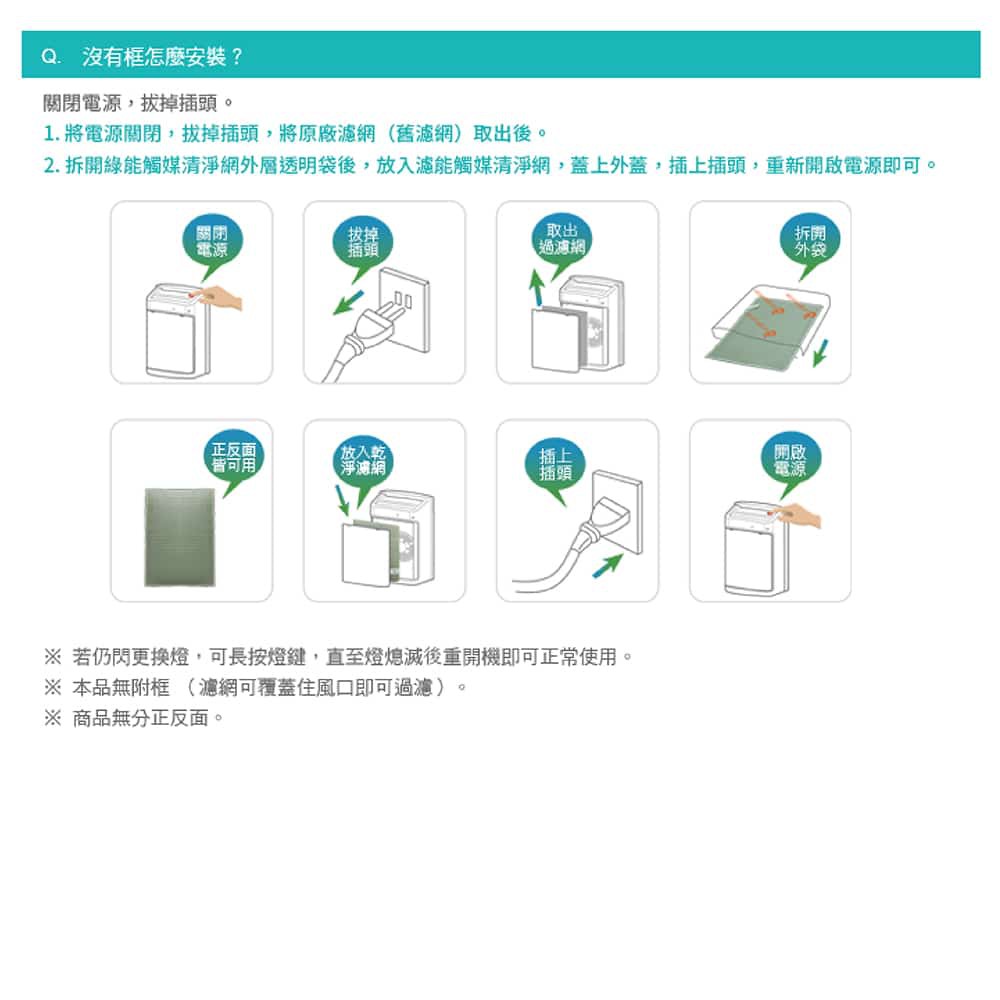 Q. 沒有框怎麼安裝？

關閉電源，拔掉插頭。

1. 將電源關閉，拔掉插頭，將原廠濾網（舊濾網）取出後。

2. 拆開綠能觸媒清淨網外層透明袋後，放入濾能觸媒清淨網，蓋上外蓋，插上插頭，重新開啟電源即可。

關閉電源

拔掉插頭

取出過濾網

拆開外袋

正反面皆可用

放入乾淨濾網

插上插頭

開啟電源

※ 若仍閃更換燈，可長按燈鍵，直至燈熄滅後重開機即可正常使用。

※ 本品無附框 （濾網可覆蓋住風口即可過濾）。

※ 商品無分正反面。