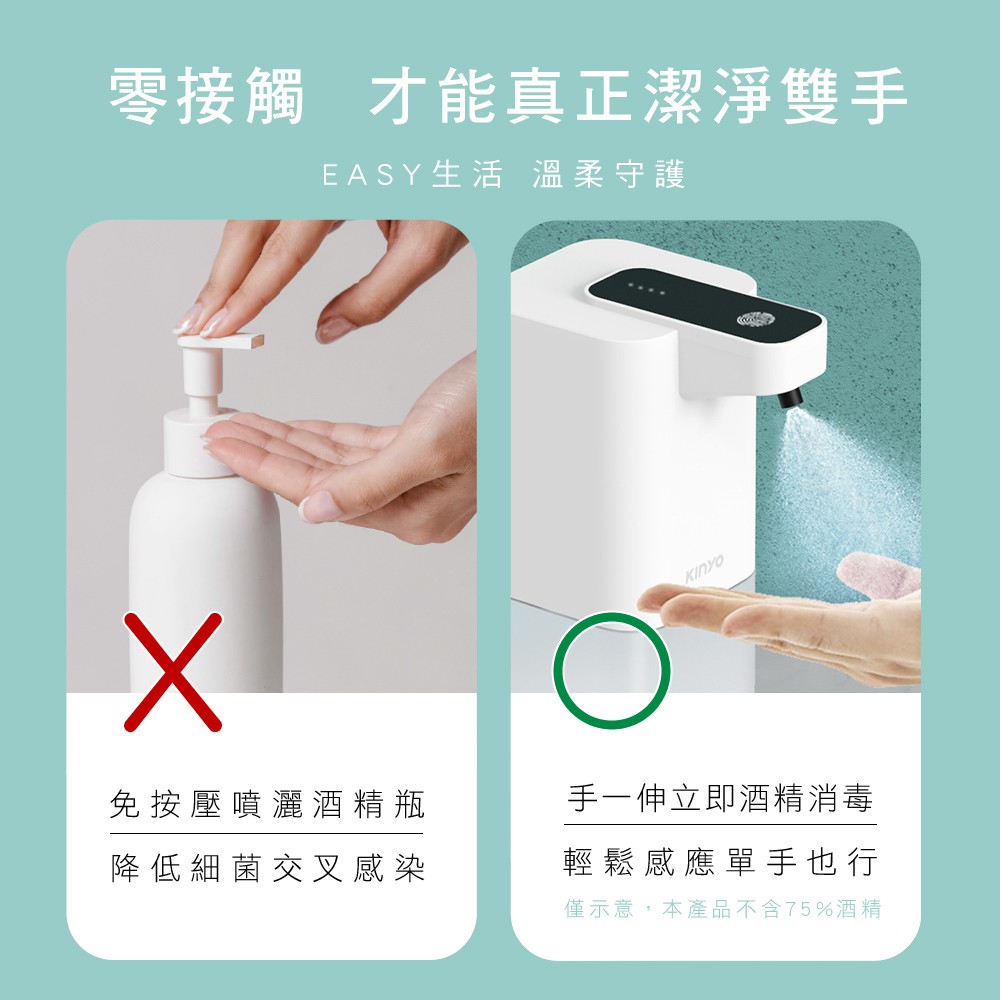 零接觸　才能真正潔淨雙手

EASY生活　溫柔守護

KINYO

免按壓噴灑酒精瓶

降低細菌交叉感染

手一伸立即酒精消毒

輕鬆感應單手也行

僅示意，本產品不含75%酒精