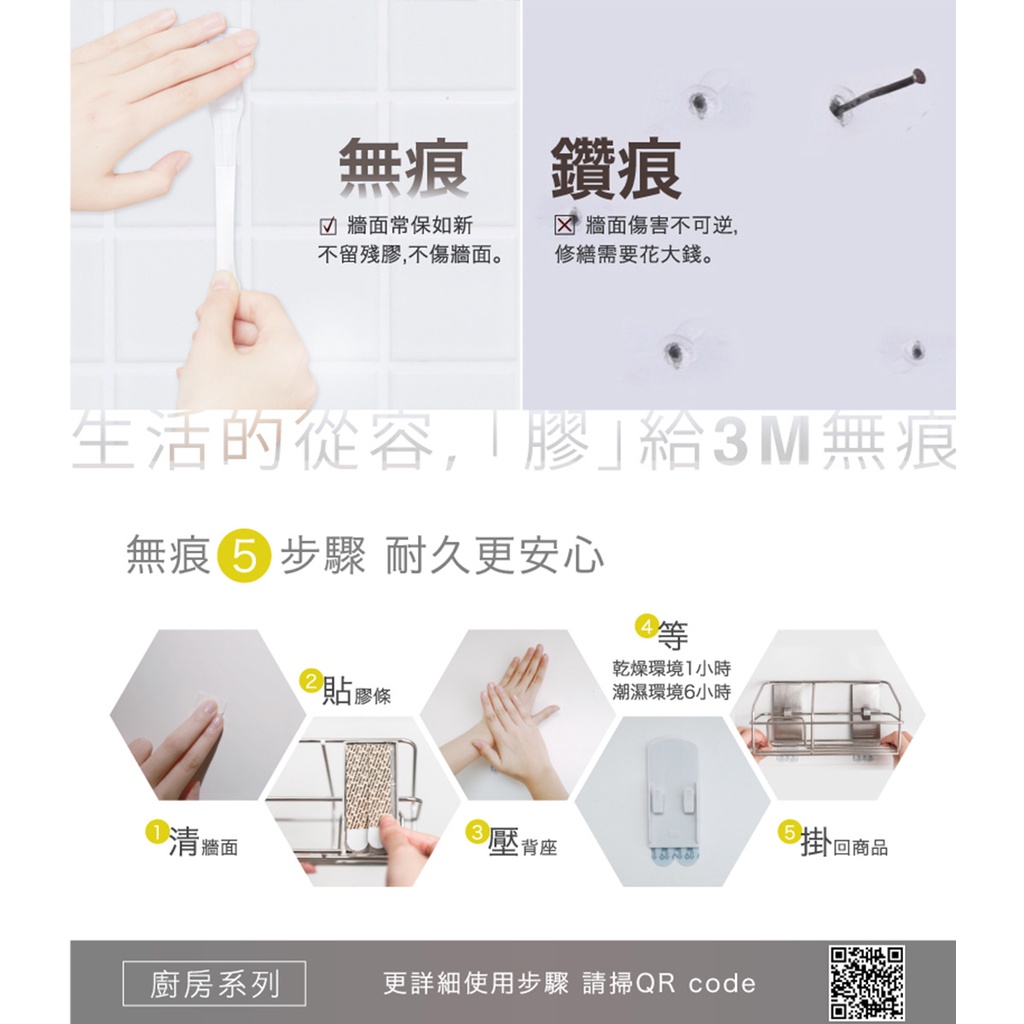 無痕

☑ 牆面常保如新
不留殘膠,不傷牆面。

鑽痕

☒ 牆面傷害不可逆,
修繕需要花大錢。

生活的從容,「膠」給3M無痕

無痕 5 步驟 耐久更安心

1 清牆面

2 貼膠條

3 壓背座

4 等
乾燥環境1小時
潮濕環境6小時

5 掛回商品

廚房系列

更詳細使用步驟 請掃QR code