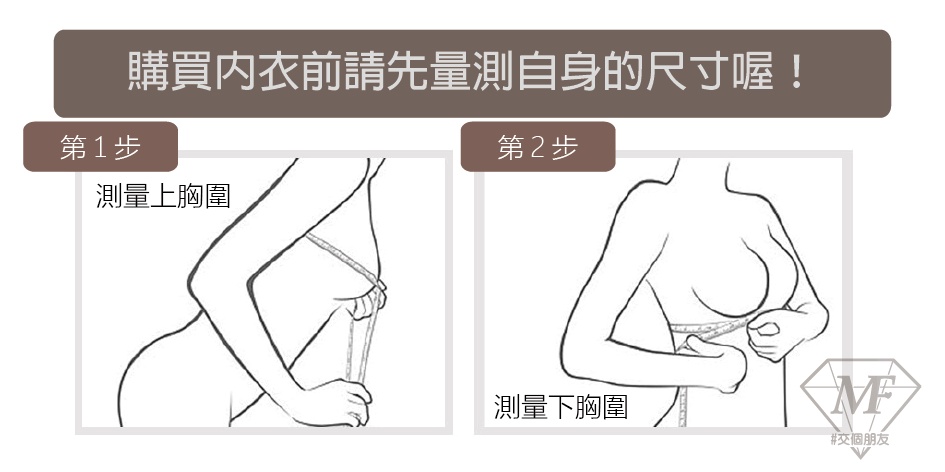 購買內衣前請先量測自身的尺寸喔！

第1步

測量上胸圍

第2步

測量下胸圍

MF
#交個朋友