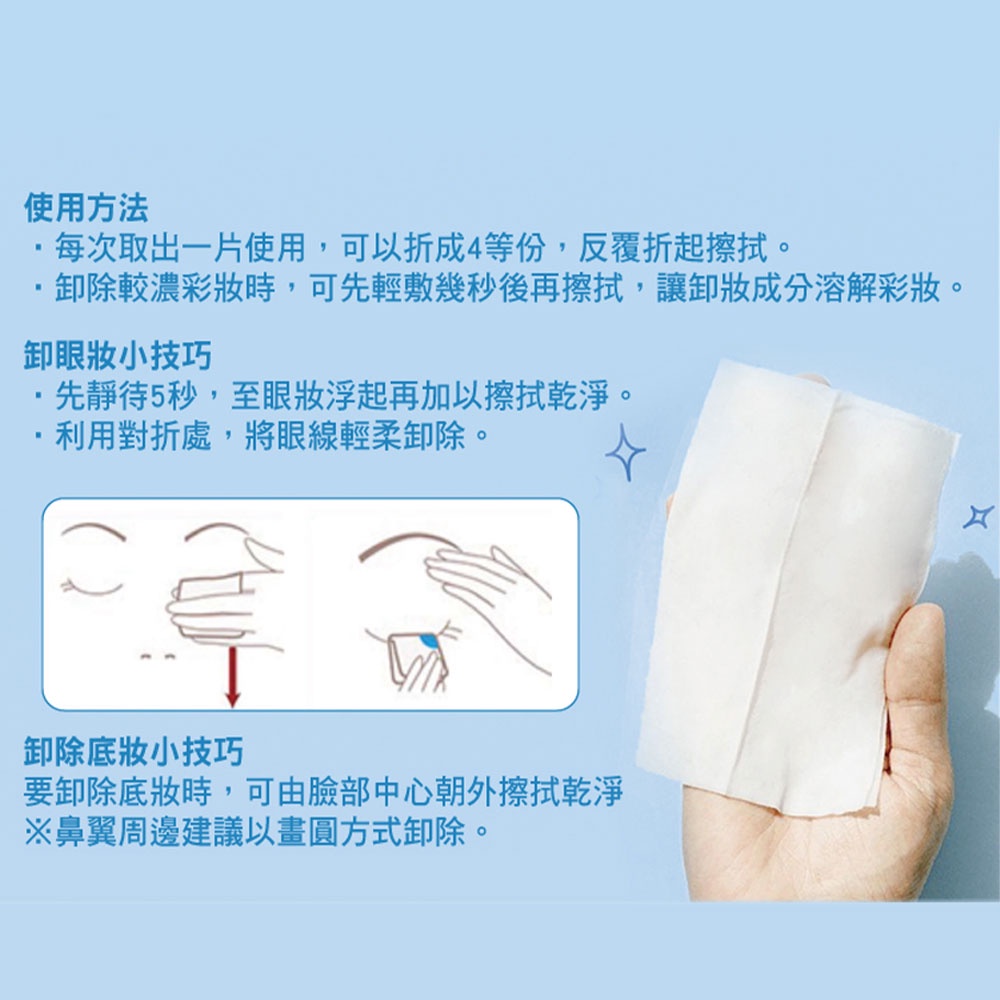 使用方法
・每次取出一片使用，可以折成4等份，反覆折起擦拭。
・卸除較濃彩妝時，可先輕敷幾秒後再擦拭，讓卸妝成分溶解彩妝。

卸眼妝小技巧
・先靜待5秒，至眼妝浮起再加以擦拭乾淨。
・利用對折處，將眼線輕柔卸除。

卸除底妝小技巧
要卸除底妝時，可由臉部中心朝外擦拭乾淨
※鼻翼周邊建議以畫圓方式卸除。