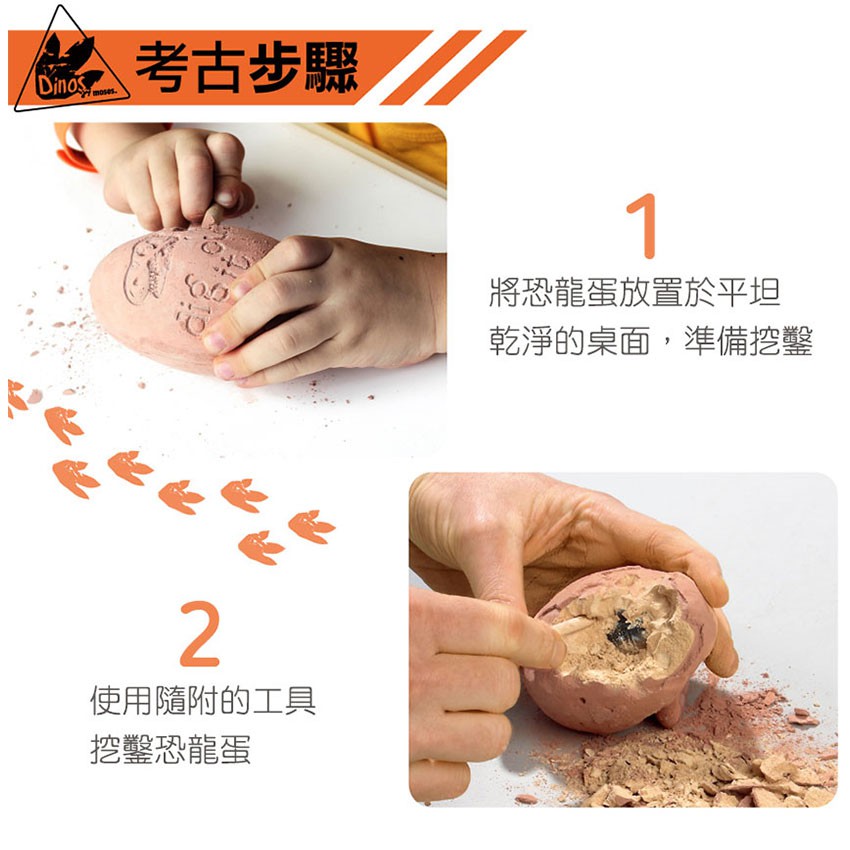 Dinos moses.

考古步驟

dig it out

1
將恐龍蛋放置於平坦乾淨的桌面，準備挖鑿

2
使用隨附的工具挖鑿恐龍蛋