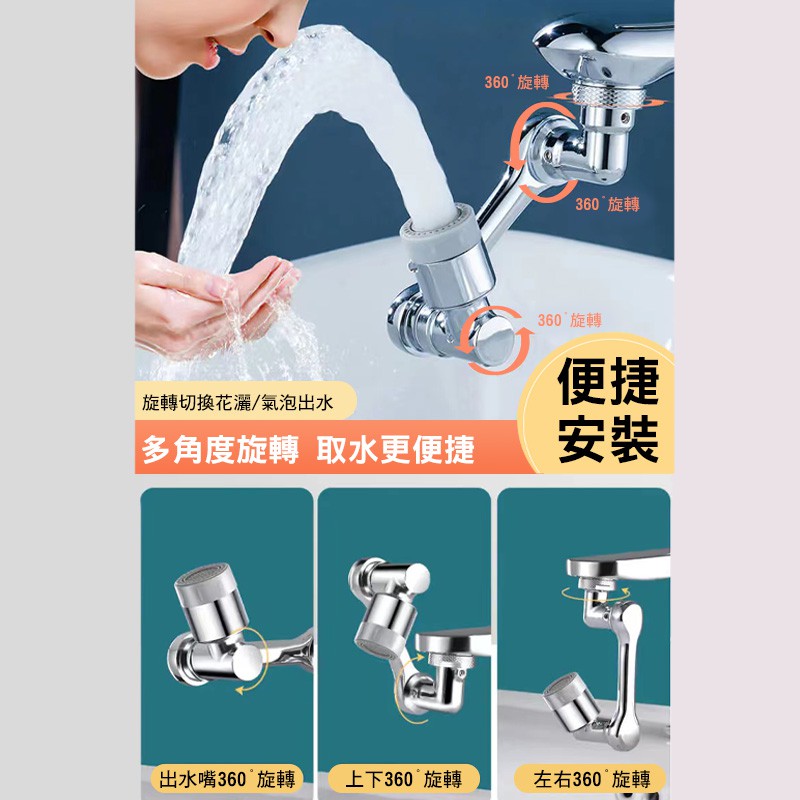 360° 旋轉

360° 旋轉

360° 旋轉

旋轉切換花灑/氣泡出水

多角度旋轉 取水更便捷

便捷安裝

出水嘴360° 旋轉

上下360° 旋轉

左右360° 旋轉