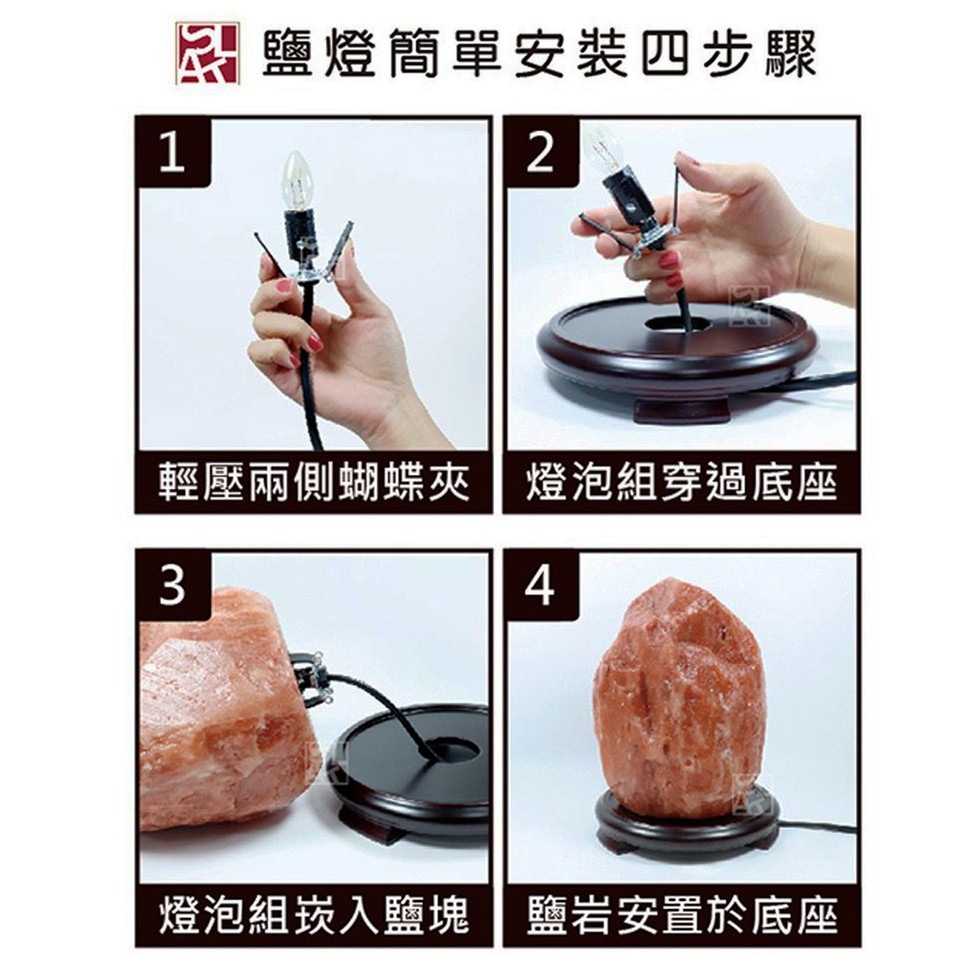 鹽燈簡單安裝四步驟

1
輕壓兩側蝴蝶夾

2
燈泡組穿過底座

3
燈泡組崁入鹽塊

4
鹽岩安置於底座