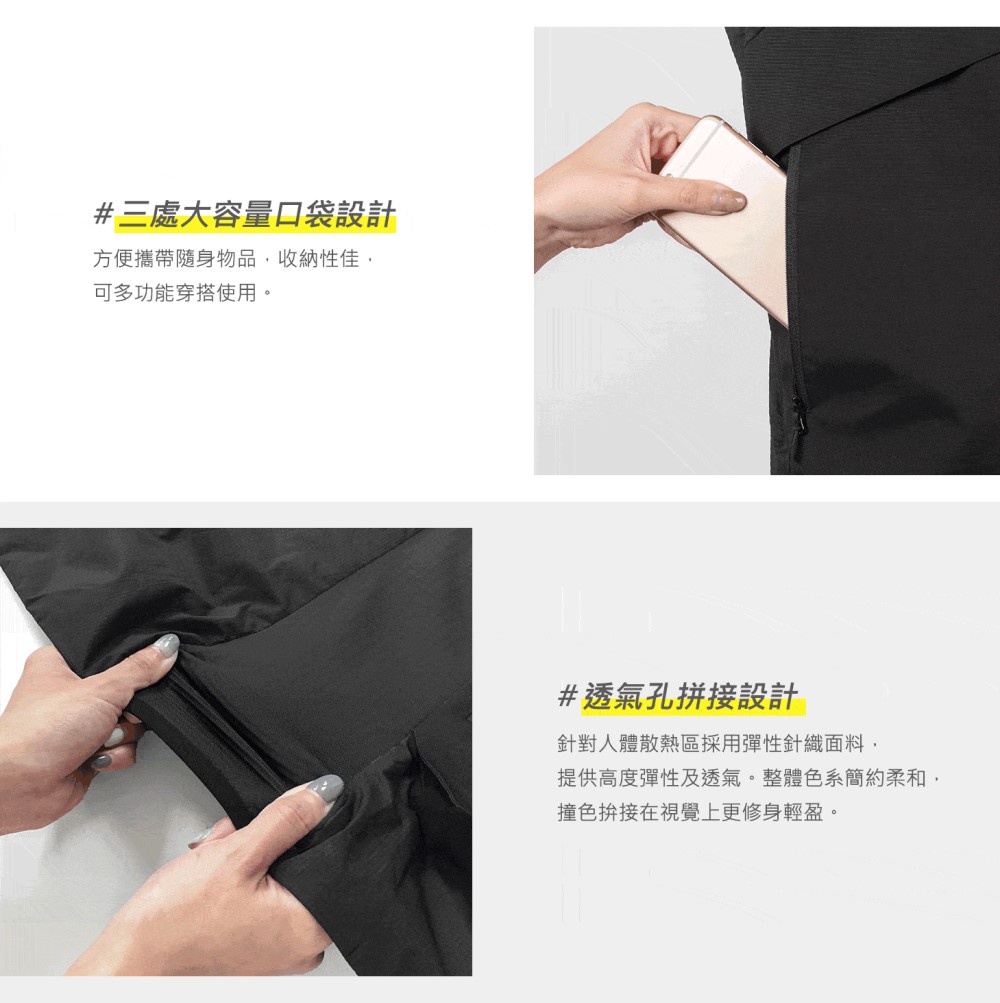 #三處大容量口袋設計

方便攜帶隨身物品，收納性佳，
可多功能穿搭使用。

#透氣孔拼接設計

針對人體散熱區採用彈性針織面料，
提供高度彈性及透氣。整體色系簡約柔和，
撞色拚接在視覺上更修身輕盈。