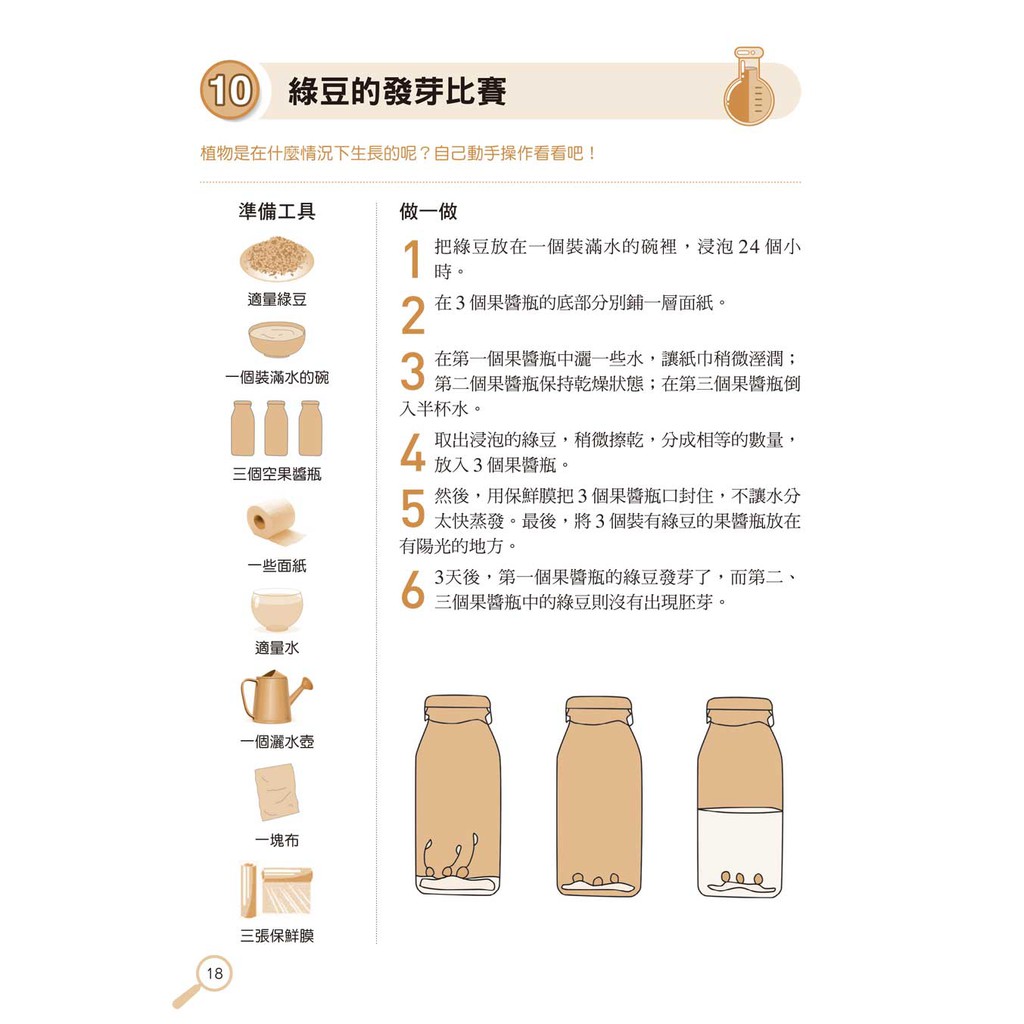 10 綠豆的發芽比賽

植物是在什麼情況下生長的呢？自己動手操作看看吧！

準備工具

適量綠豆

一個裝滿水的碗

三個空果醬瓶

一些面紙

適量水

一個灑水壺

一塊布

三張保鮮膜

做一做

1 把綠豆放在一個裝滿水的碗裡，浸泡 24 個小時。

2 在 3 個果醬瓶的底部分別鋪一層面紙。

3 在第一個果醬瓶中灑一些水，讓紙巾稍微溼潤；第二個果醬瓶保持乾燥狀態；在第三個果醬瓶倒入半杯水。

4 取出浸泡的綠豆，稍微擦乾，分成相等的數量，放入 3 個果醬瓶。

5 然後，用保鮮膜把 3 個果醬瓶口封住，不讓水分太快蒸發。最後，將 3 個裝有綠豆的果醬瓶放在有陽光的地方。

6 3天後，第一個果醬瓶的綠豆發芽了，而第二、三個果醬瓶中的綠豆則沒有出現胚芽。

18