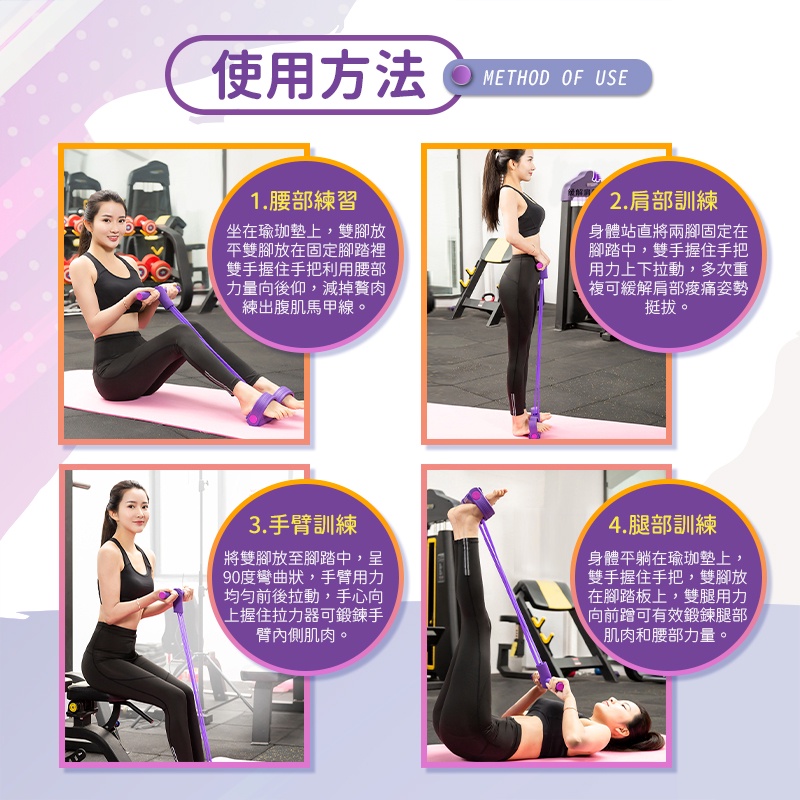 使用方法 METHOD OF USE

1.腰部練習

坐在瑜珈墊上，雙腳放平雙腳放在固定腳踏裡雙手握住手把利用腰部力量向後仰，減掉贅肉練出腹肌馬甲線。

2.肩部訓練

身體站直將兩腳固定在腳踏中，雙手握住手把用力上下拉動，多次重複可緩解肩部痠痛姿勢挺拔。

3.手臂訓練

將雙腳放至腳踏中，呈90度彎曲狀，手臂用力均勻前後拉動，手心向上握住拉力器可鍛鍊手臂內側肌肉。

4.腿部訓練

身體平躺在瑜珈墊上，雙手握住手把，雙腳放在腳踏板上，雙腿用力向前蹬可有效鍛鍊腿部肌肉和腰部力量。