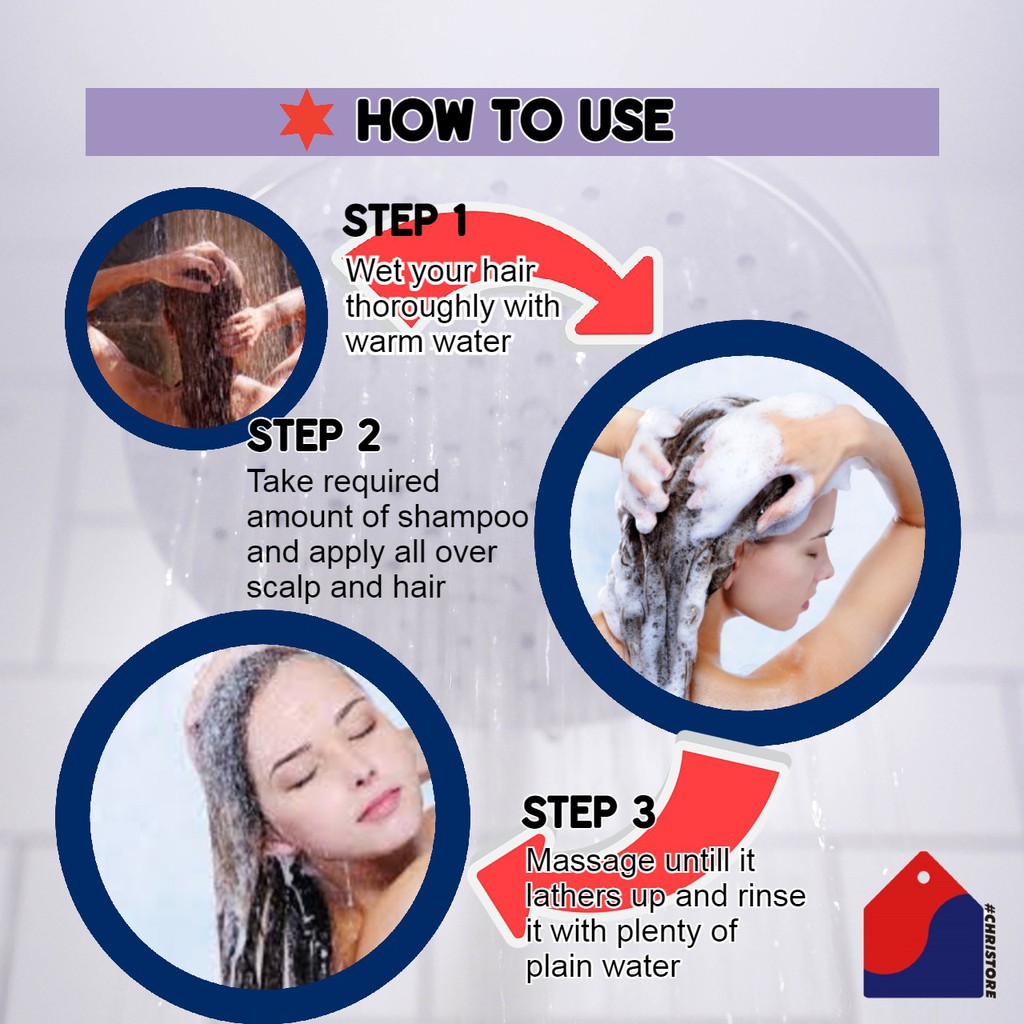 HOW TO USE

STEP 1
Wet your hair thoroughly with warm water

STEP 2
Take required amount of shampoo and apply all over scalp and hair

STEP 3
Massage untill it lathers up and rinse it with plenty of plain water

#CHRISTORE