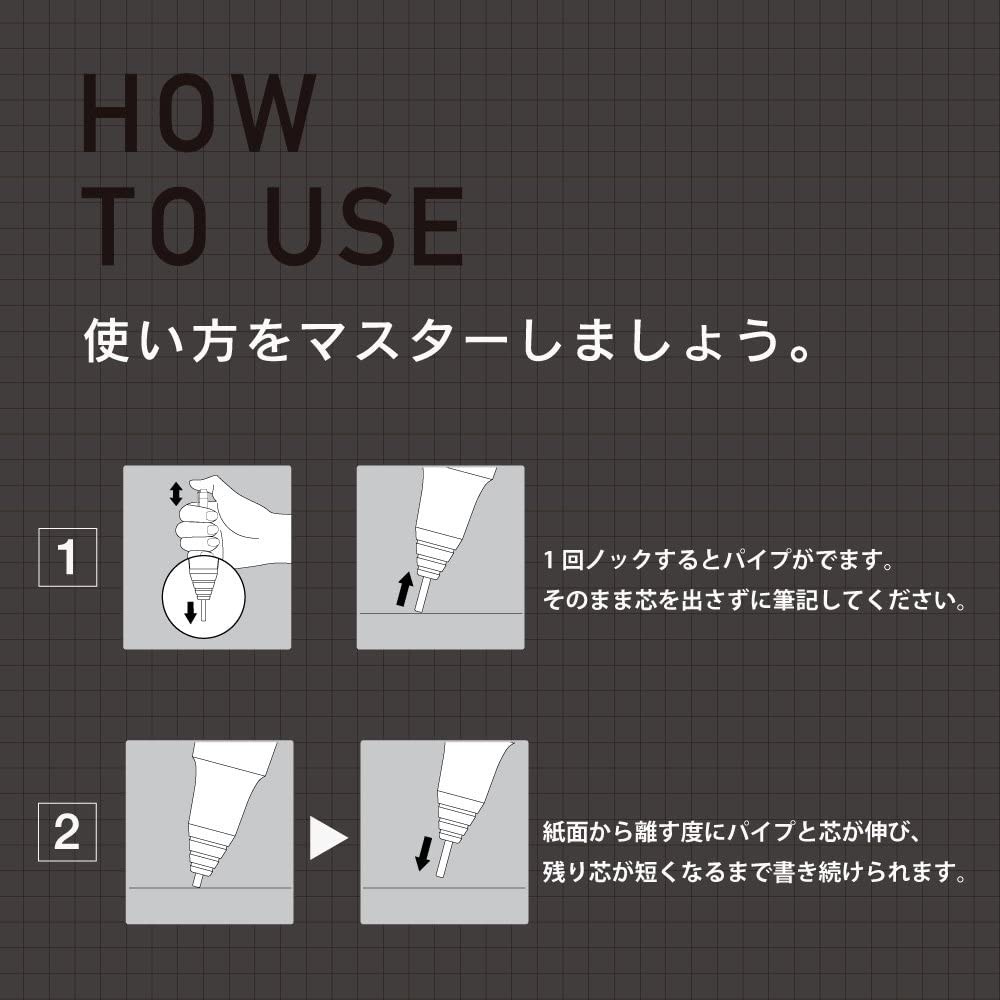 HOW TO USE

使い方をマスターしましょう。

1

1回ノックするとパイプがでます。
そのまま芯を出さずに筆記してください。

2

紙面から離す度にパイプと芯が伸び、
残り芯が短くなるまで書き続けられます。