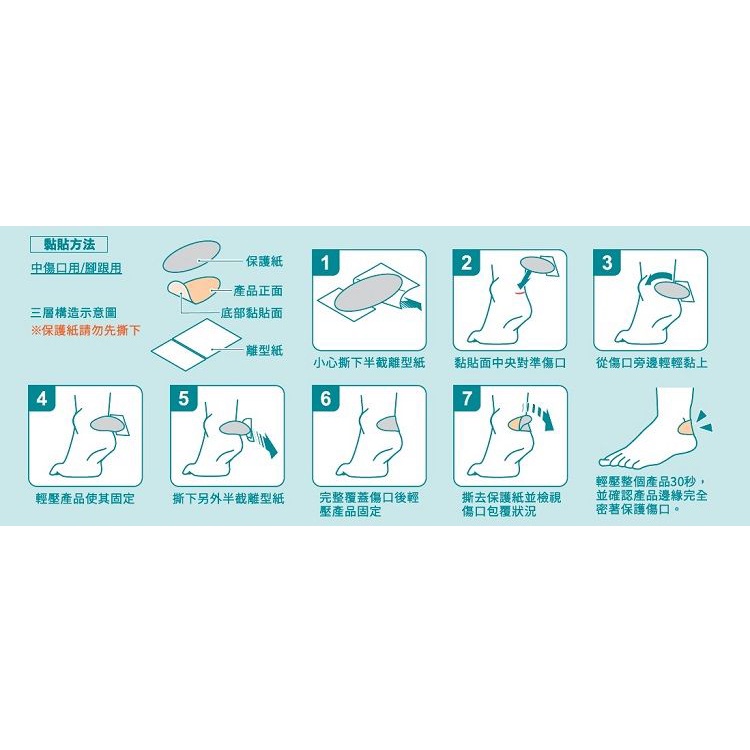 黏貼方法

中傷口用/腳跟用

三層構造示意圖
※保護紙請勿先撕下

保護紙
產品正面
底部黏貼面
離型紙

1
小心撕下半截離型紙

2
黏貼面中央對準傷口

3
從傷口旁邊輕輕黏上

4
輕壓產品使其固定

5
撕下另外半截離型紙

6
完整覆蓋傷口後輕壓產品固定

7
撕去保護紙並檢視傷口包覆狀況

輕壓整個產品30秒，並確認產品邊緣完全密著保護傷口。