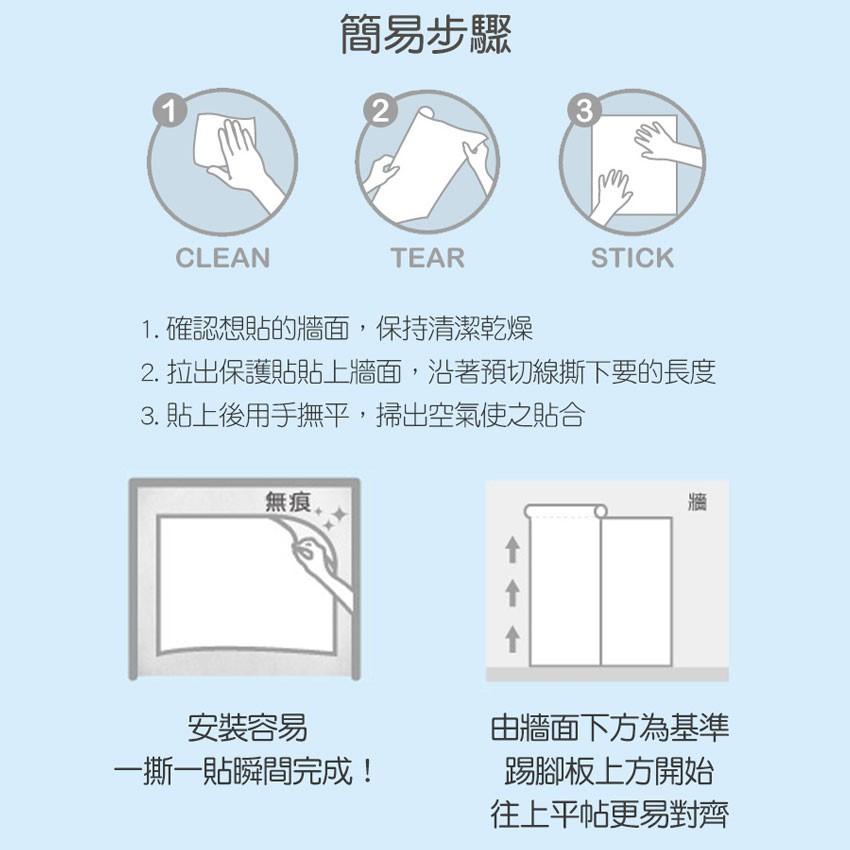 簡易步驟

1
CLEAN

2
TEAR

3
STICK

1. 確認想貼的牆面，保持清潔乾燥
2. 拉出保護貼貼上牆面，沿著預切線撕下要的長度
3. 貼上後用手撫平，掃出空氣使之貼合

無痕

牆

安裝容易
一撕一貼瞬間完成！

由牆面下方為基準
踢腳板上方開始
往上平帖更易對齊