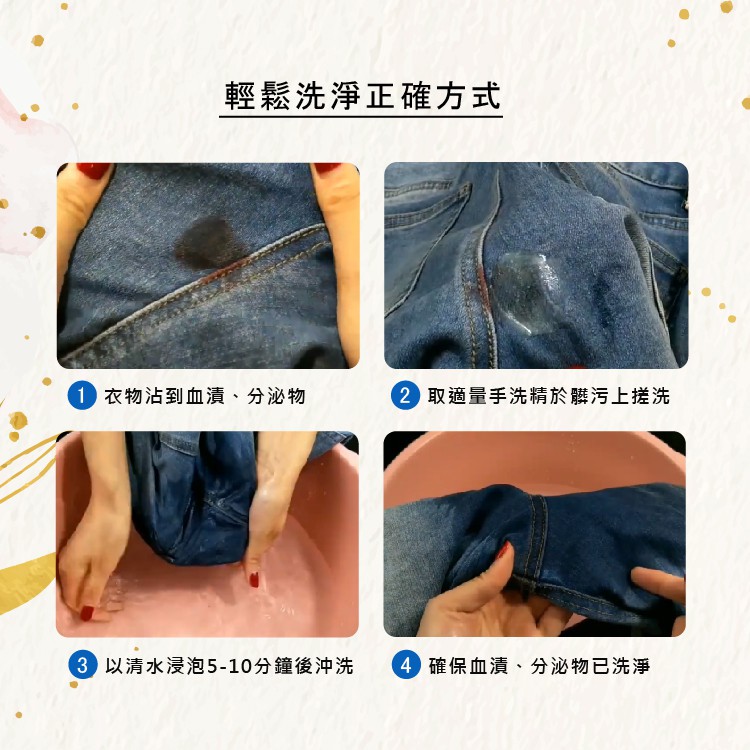 輕鬆洗淨正確方式

1 衣物沾到血漬、分泌物

2 取適量手洗精於髒污上搓洗

3 以清水浸泡5-10分鐘後沖洗

4 確保血漬、分泌物已洗淨