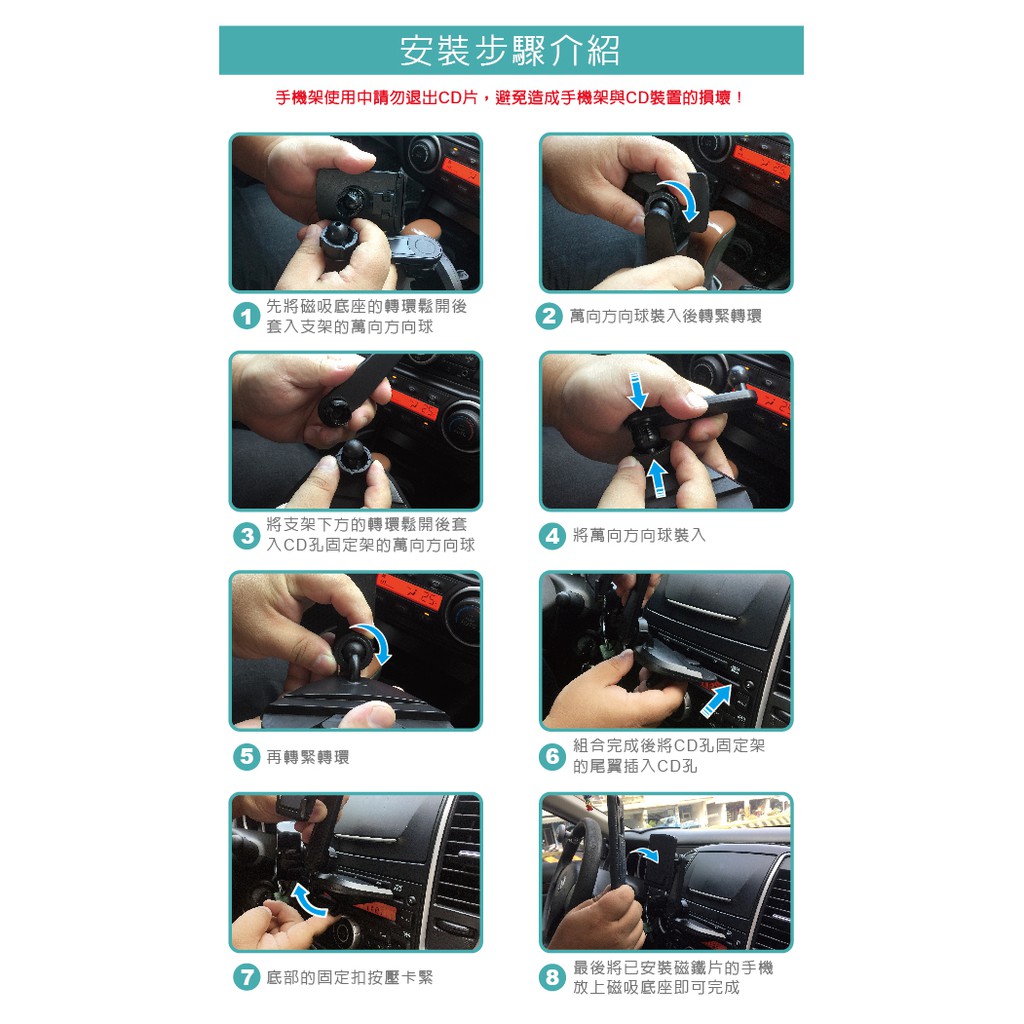 安裝步驟介紹

手機架使用中請勿退出CD片，避免造成手機架與CD裝置的損壞！

1 先將磁吸底座的轉環鬆開後套入支架的萬向方向球

2 萬向方向球裝入後轉緊轉環

3 將支架下方的轉環鬆開後套入CD孔固定架的萬向方向球

4 將萬向方向球裝入

5 再轉緊轉環

6 組合完成後將CD孔固定架的尾翼插入CD孔

7 底部的固定扣按壓卡緊

8 最後將已安裝磁鐵片的手機放上磁吸底座即可完成