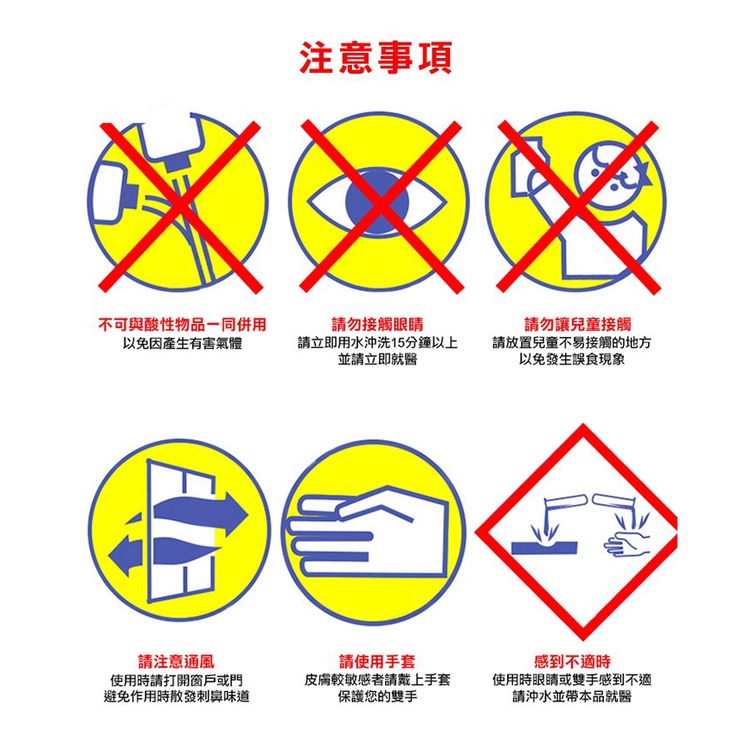 注意事項

不可與酸性物品一同併用
以免因產生有害氣體

請勿接觸眼睛
請立即用水沖洗15分鐘以上
並請立即就醫

請勿讓兒童接觸
請放置兒童不易接觸的地方
以免發生誤食現象

請注意通風
使用時請打開窗戶或門
避免作用時散發刺鼻味道

請使用手套
皮膚較敏感者請戴上手套
保護您的雙手

感到不適時
使用時眼睛或雙手感到不適
請沖水並帶本品就醫