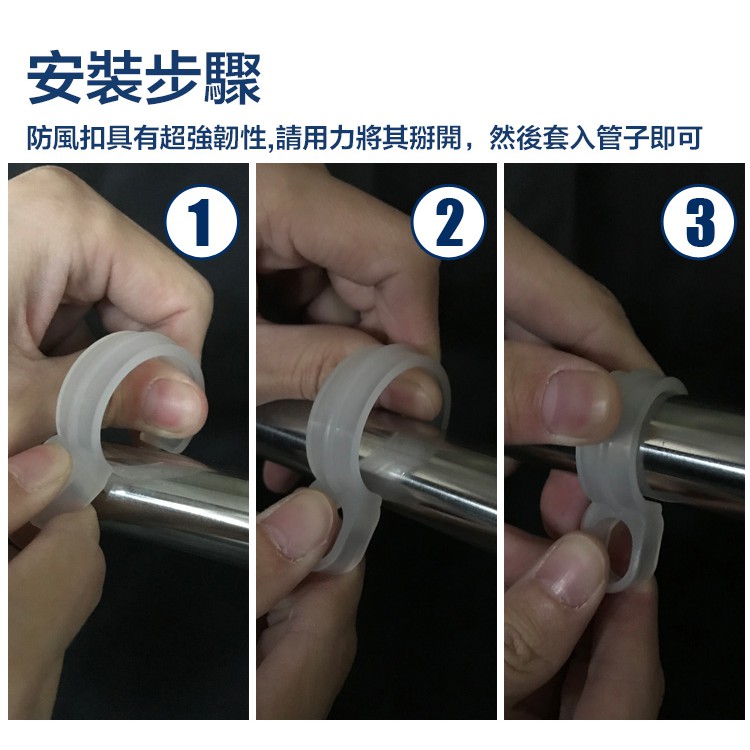 安裝步驟

防風扣具有超強韌性,請用力將其掰開，然後套入管子即可

1

2

3