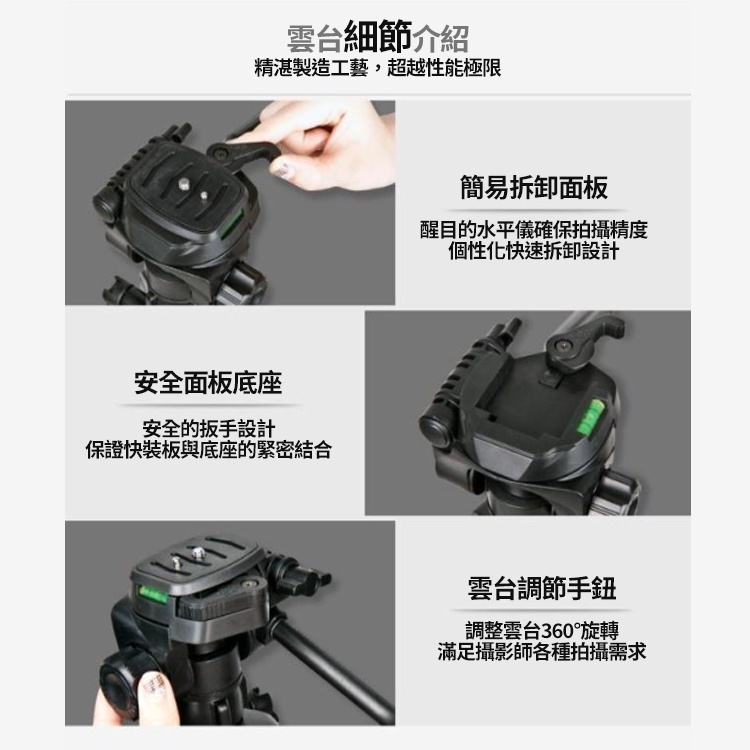 雲台細節介紹
精湛製造工藝，超越性能極限

簡易拆卸面板

醒目的水平儀確保拍攝精度
個性化快速拆卸設計

安全面板底座

安全的扳手設計
保證快裝板與底座的緊密結合

雲台調節手鈕

調整雲台360°旋轉
滿足攝影師各種拍攝需求