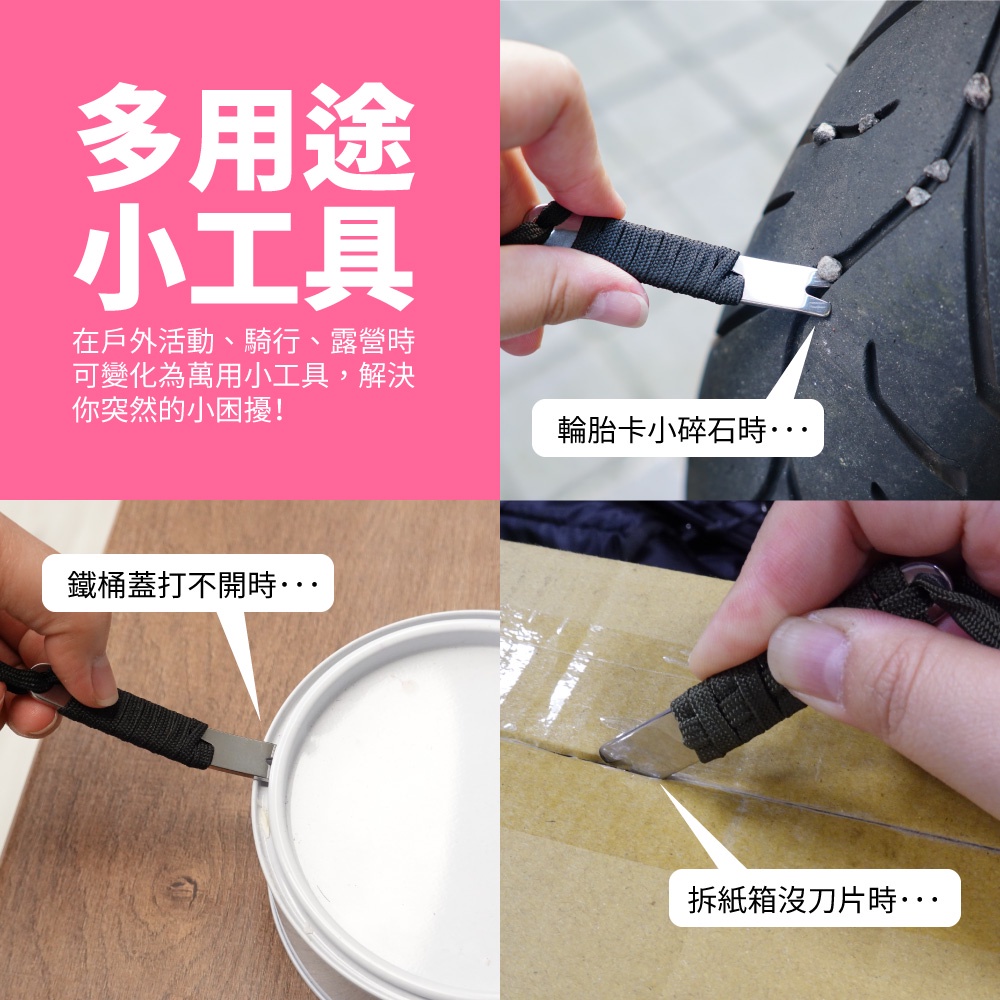 多用途
小工具

在戶外活動、騎行、露營時可變化為萬用小工具，解決你突然的小困擾!

輪胎卡小碎石時···

鐵桶蓋打不開時···

拆紙箱沒刀片時···