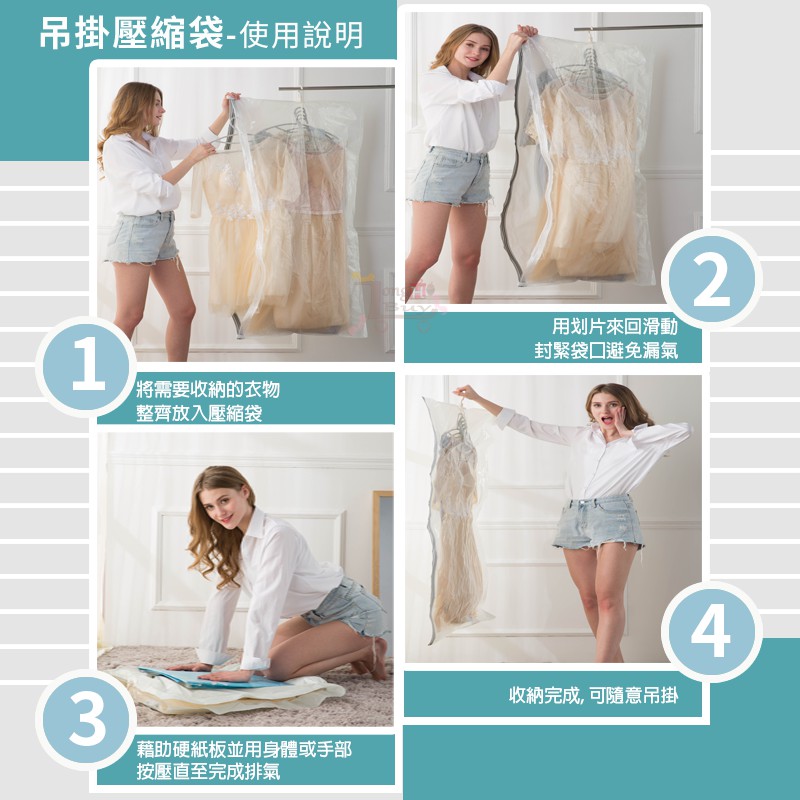 吊掛壓縮袋-使用說明

1

將需要收納的衣物
整齊放入壓縮袋

2

用划片來回滑動
封緊袋口避免漏氣

3

藉助硬紙板並用身體或手部
按壓直至完成排氣

4

收納完成, 可隨意吊掛