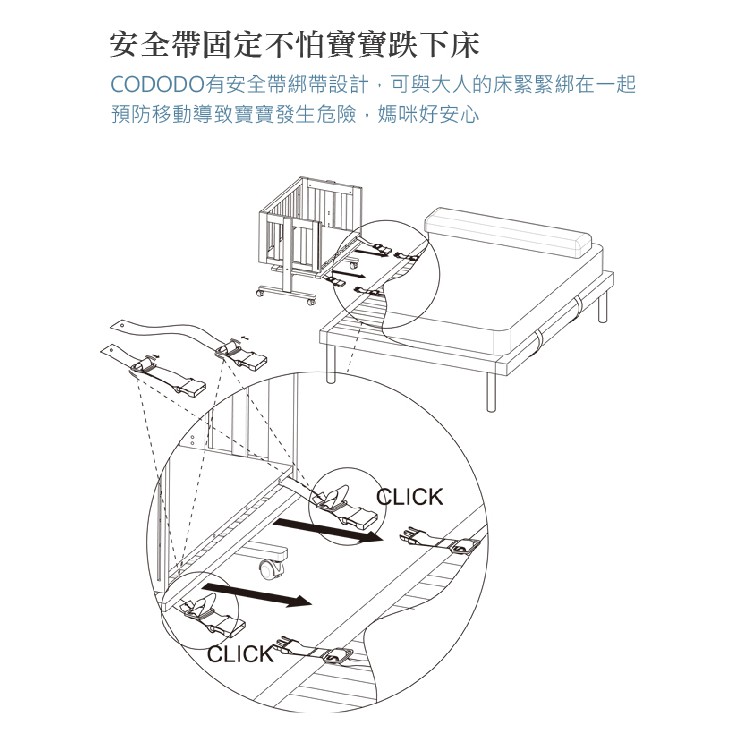 安全帶固定不怕寶寶跌下床

CODODO有安全帶綁帶設計，可與大人的床緊緊綁在一起
預防移動導致寶寶發生危險，媽咪好安心

CLICK

CLICK