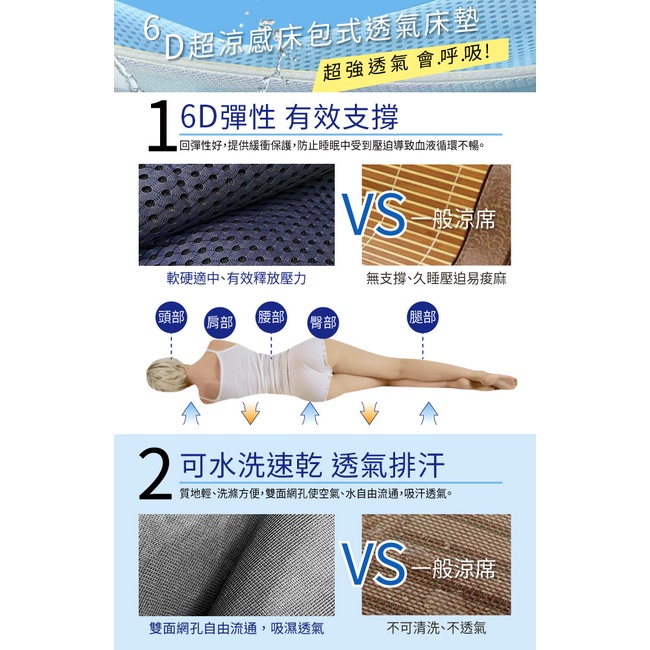 6D超涼感床包式透氣床墊
超強透氣 會.呼.吸!

1 6D彈性 有效支撐
回彈性好，提供緩衝保護，防止睡眠中受到壓迫導致血液循環不暢。

VS 一般涼席

軟硬適中、有效釋放壓力

無支撐、久睡壓迫易痠麻

頭部 肩部 腰部 臀部 腿部

2 可水洗速乾 透氣排汗
質地輕、洗滌方便，雙面網孔使空氣、水自由流通，吸汗透氣。

VS 一般涼席

雙面網孔自由流通，吸濕透氣

不可清洗、不透氣