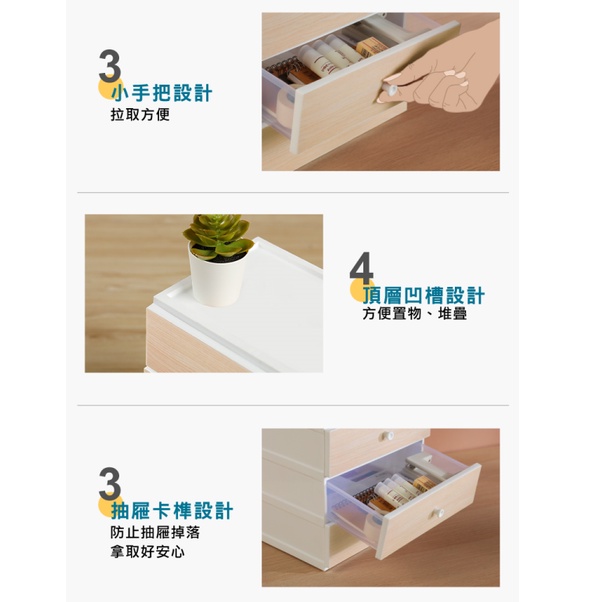 3
小手把設計
拉取方便

4
頂層凹槽設計
方便置物、堆疊

3
抽屜卡榫設計
防止抽屜掉落
拿取好安心