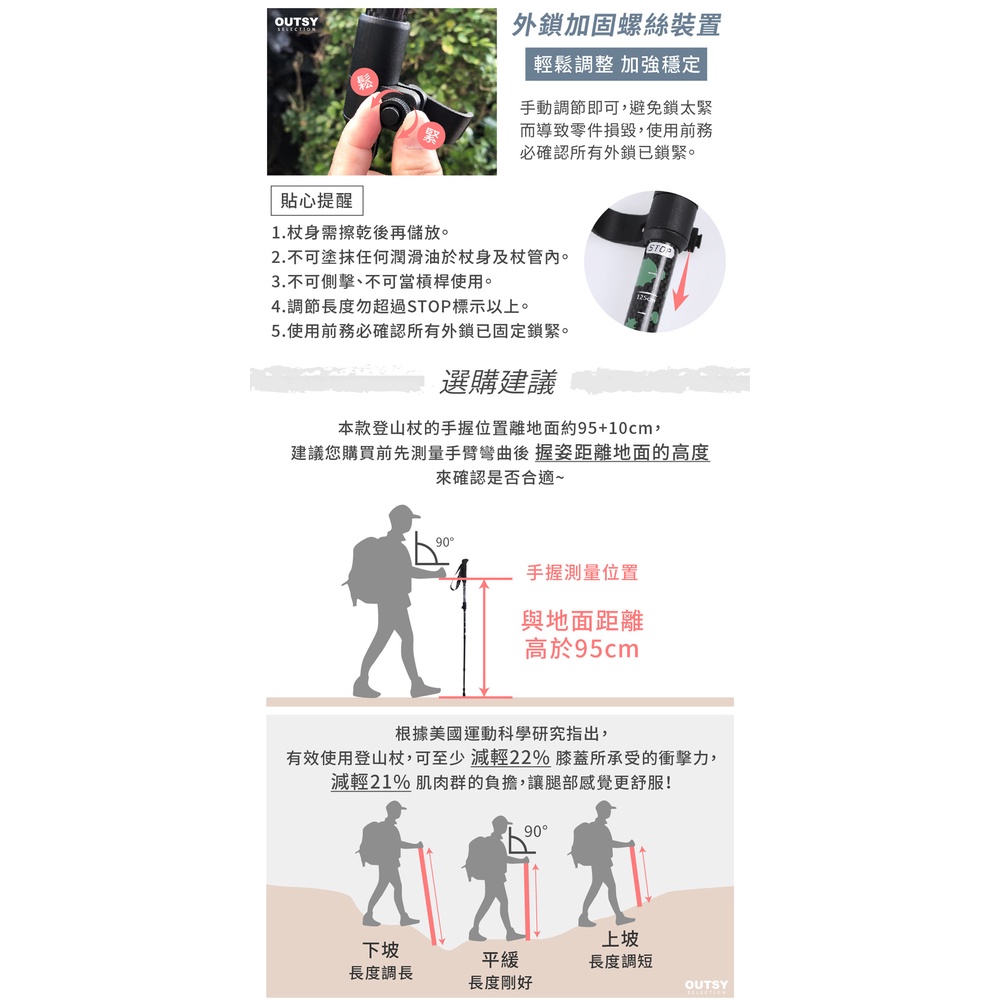 OUTSY SELECTION

鬆

緊

外鎖加固螺絲裝置

輕鬆調整 加強穩定

手動調節即可，避免鎖太緊而導致零件損毀，使用前務必確認所有外鎖已鎖緊。

貼心提醒

1.杖身需擦乾後再儲放。
2.不可塗抹任何潤滑油於杖身及杖管內。
3.不可側擊、不可當槓桿使用。
4.調節長度勿超過STOP標示以上。
5.使用前務必確認所有外鎖已固定鎖緊。

STOP

選購建議

本款登山杖的手握位置離地面約95+10cm，
建議您購買前先測量手臂彎曲後 握姿距離地面的高度
來確認是否合適~

90°

手握測量位置

與地面距離
高於95cm

根據美國運動科學研究指出，
有效使用登山杖，可至少 減輕22% 膝蓋所承受的衝擊力，
減輕21% 肌肉群的負擔，讓腿部感覺更舒服！

90°

下坡
長度調長

平緩
長度剛好

上坡
長度調短

OUTSY SELECTION